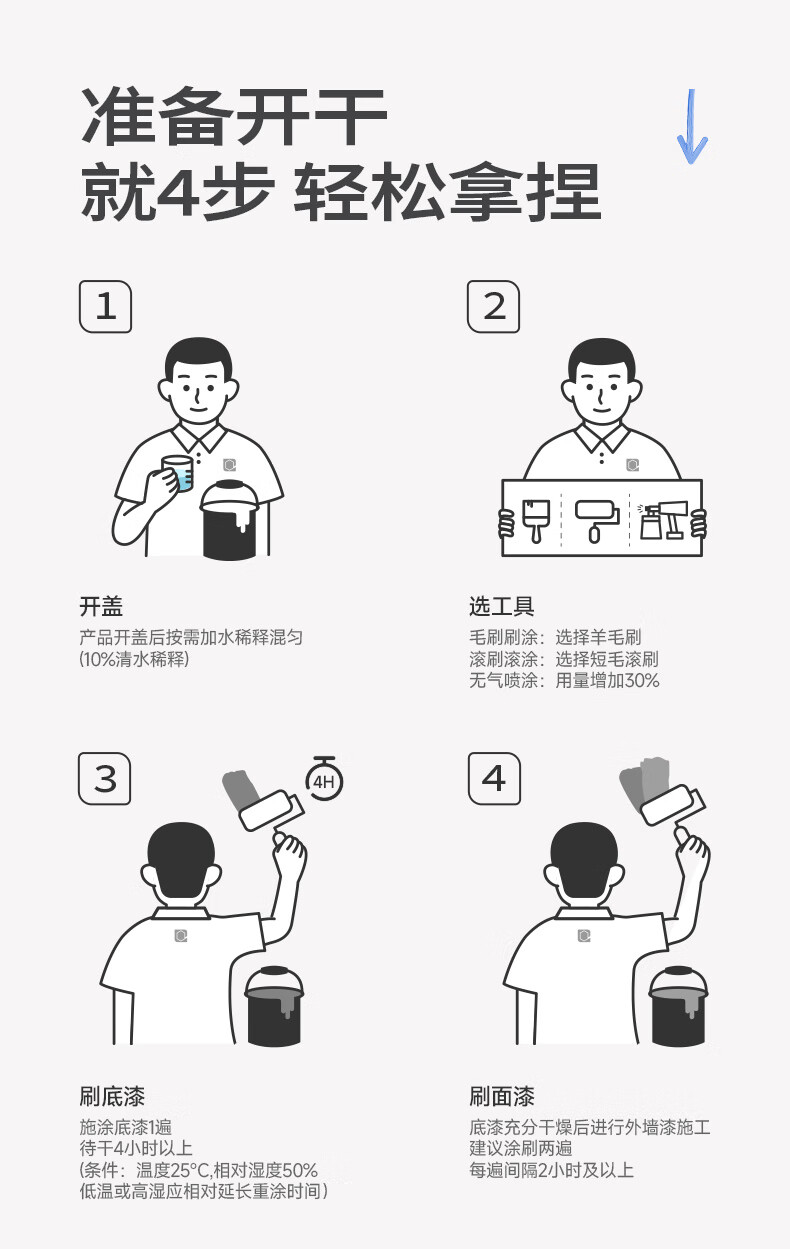 准备开干
就4步 轻松拿捏

1

开盖
产品开盖后按需加水稀释混匀
(10%清水稀释)

2

选工具
毛刷刷涂：选择羊毛刷
滚刷滚涂：选择短毛滚刷
无气喷涂：用量增加30%

3

4H

刷底漆
施涂底漆1遍
待干4小时以上
(条件：温度25°C,相对湿度50%
低温或高湿应相对延长重涂时间)

4

刷面漆
底漆充分干燥后进行外墙漆施工
建议涂刷两遍
每遍间隔2小时及以上