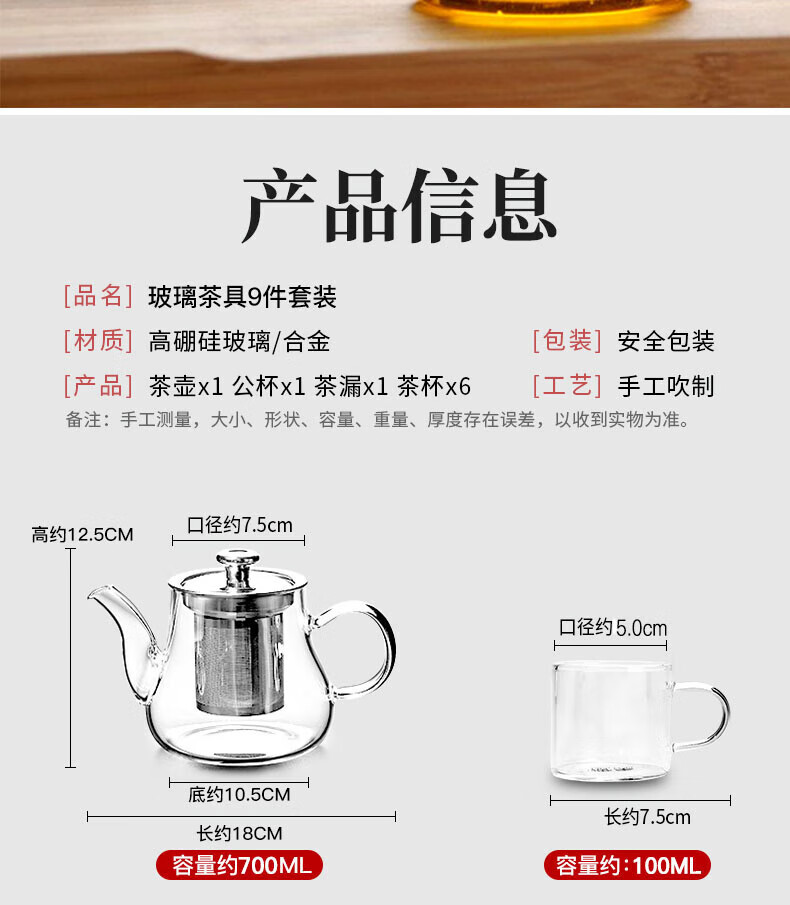 产品信息

[品名] 玻璃茶具9件套装

[材质] 高硼硅玻璃/合金

[包装] 安全包装

[产品] 茶壶x1 公杯x1 茶漏x1 茶杯x6

[工艺] 手工吹制

备注：手工测量，大小、形状、容量、重量、厚度存在误差，以收到实物为准。

高约12.5CM

口径约7.5cm

底约10.5CM

长约18CM

容量约700ML

口径约5.0cm

长约7.5cm

容量约：100ML