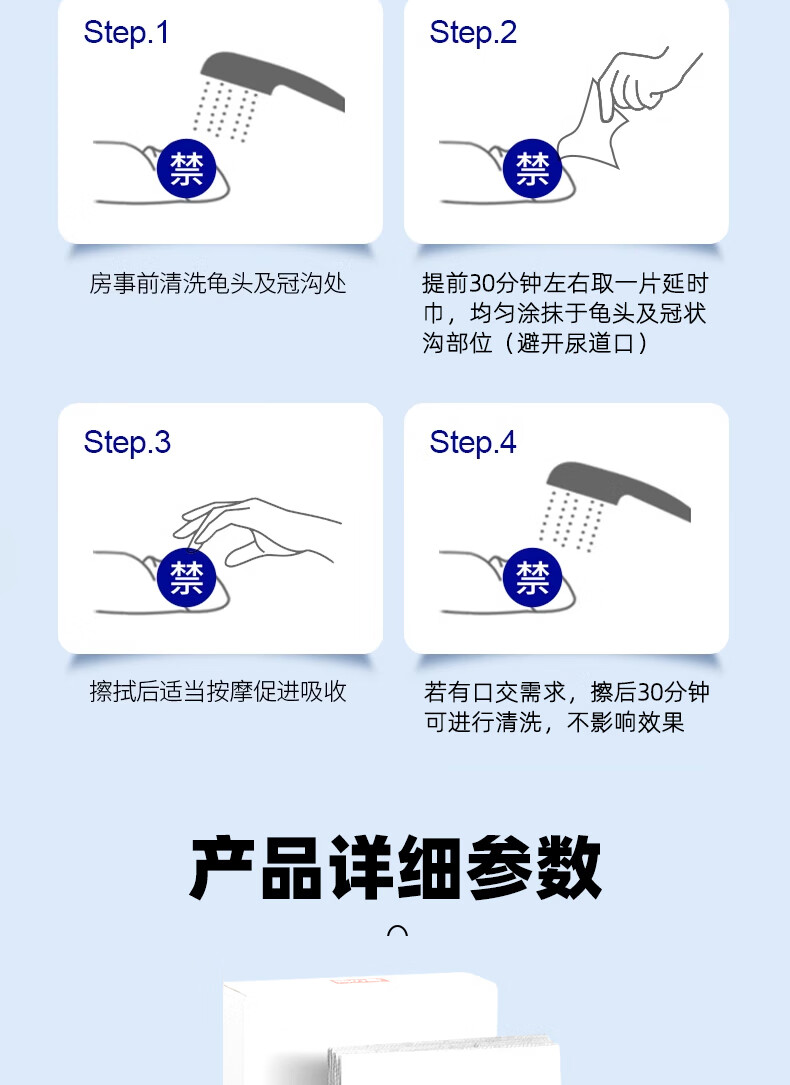 Step.1

禁

房事前清洗龟头及冠沟处

Step.2

禁

提前30分钟左右取一片延时巾，均匀涂抹于龟头及冠状沟部位（避开尿道口）

Step.3

禁

擦拭后适当按摩促进吸收

Step.4

禁

若有口交需求，擦后30分钟可进行清洗，不影响效果

产品详细参数