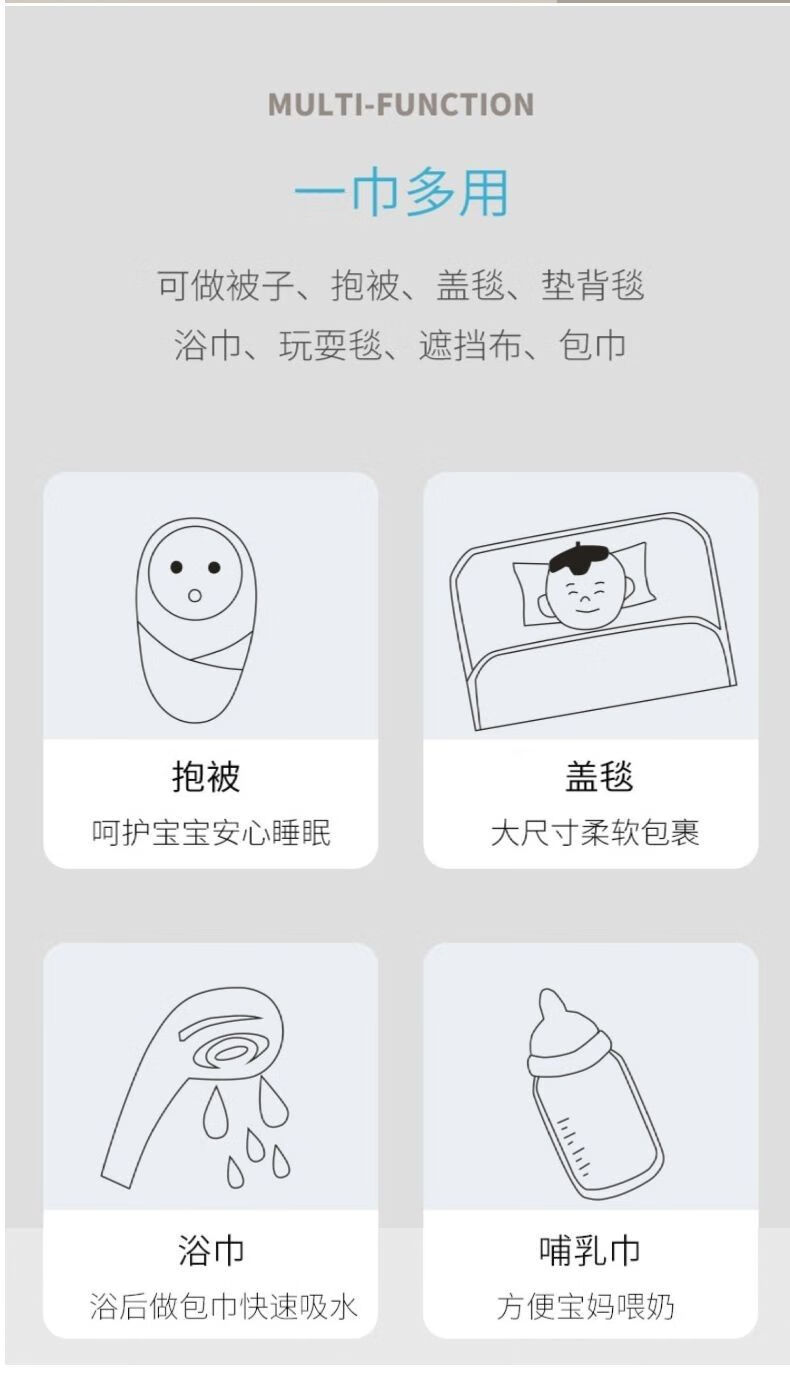 MULTI-FUNCTION

一巾多用

可做被子、抱被、盖毯、垫背毯
浴巾、玩耍毯、遮挡布、包巾

抱被
呵护宝宝安心睡眠

盖毯
大尺寸柔软包裹

浴巾
浴后做包巾快速吸水

哺乳巾
方便宝妈喂奶