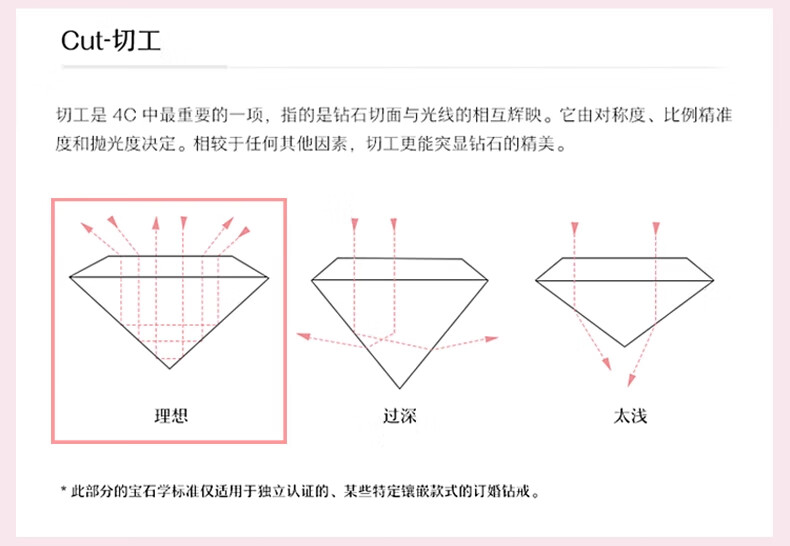 Cut-切工

切工是 4C 中最重要的一项，指的是钻石切面与光线的相互辉映。它由对称度、比例精准度和抛光度决定。相较于任何其他因素，切工更能突显钻石的精美。

理想

过深

太浅

* 此部分的宝石学标准仅适用于独立认证的、某些特定镶嵌款式的订婚钻戒。