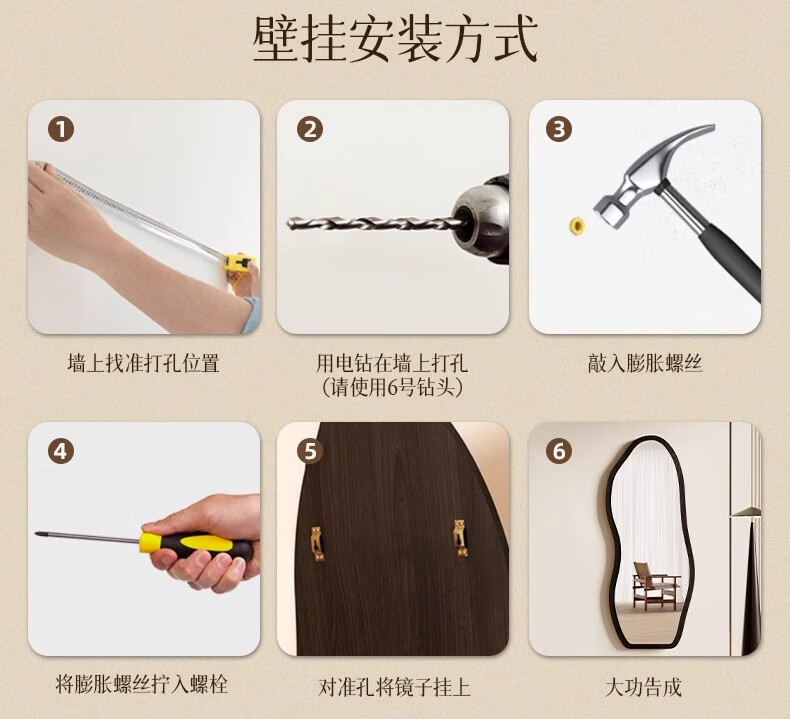 壁挂安装方式

1

墙上找准打孔位置

2

用电钻在墙上打孔
（请使用6号钻头）

3

敲入膨胀螺丝

4

将膨胀螺丝拧入螺栓

5

对准孔将镜子挂上

6

大功告成