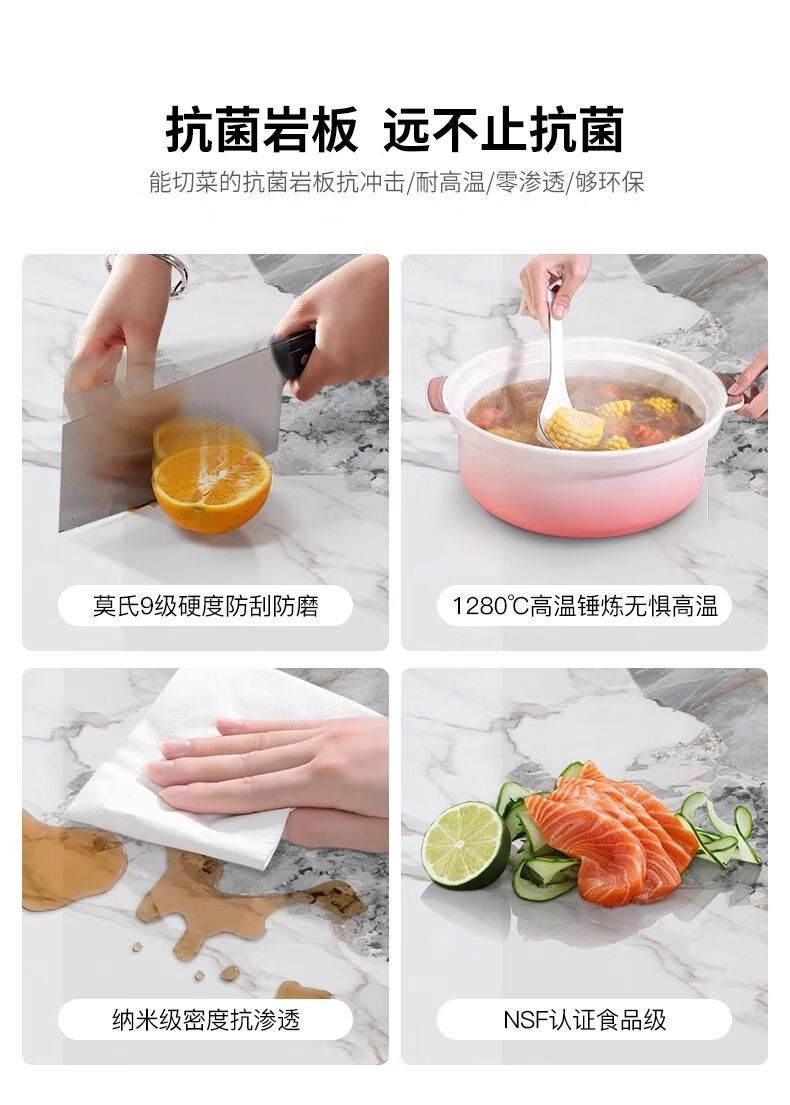 抗菌岩板 远不止抗菌

能切菜的抗菌岩板抗冲击/耐高温/零渗透/够环保

莫氏9级硬度防刮防磨

1280℃高温锤炼无惧高温

纳米级密度抗渗透

NSF认证食品级