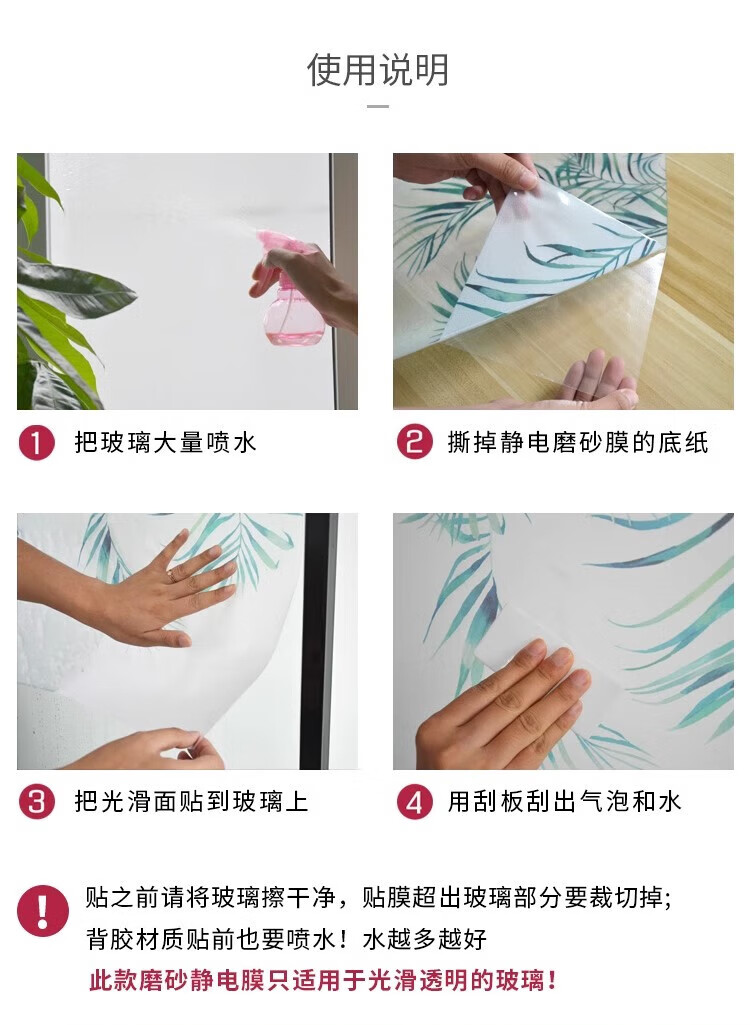 使用说明

1 把玻璃大量喷水

2 撕掉静电磨砂膜的底纸

3 把光滑面贴到玻璃上

4 用刮板刮出气泡和水

!
贴之前请将玻璃擦干净，贴膜超出玻璃部分要裁切掉；
背胶材质贴前也要喷水！水越多越好
此款磨砂静电膜只适用于光滑透明的玻璃！