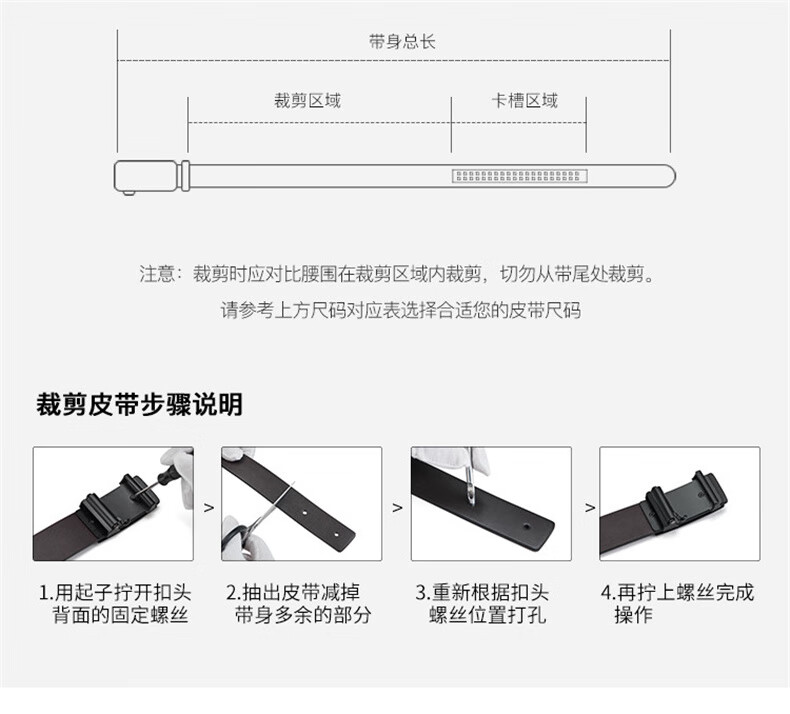 带身总长

裁剪区域

卡槽区域

注意：裁剪时应对比腰围在裁剪区域内裁剪，切勿从带尾处裁剪。

请参考上方尺码对应表选择合适您的皮带尺码

裁剪皮带步骤说明

>

>

>

1.用起子拧开扣头背面的固定螺丝

2.抽出皮带减掉带身多余的部分

3.重新根据扣头螺丝位置打孔

4.再拧上螺丝完成操作