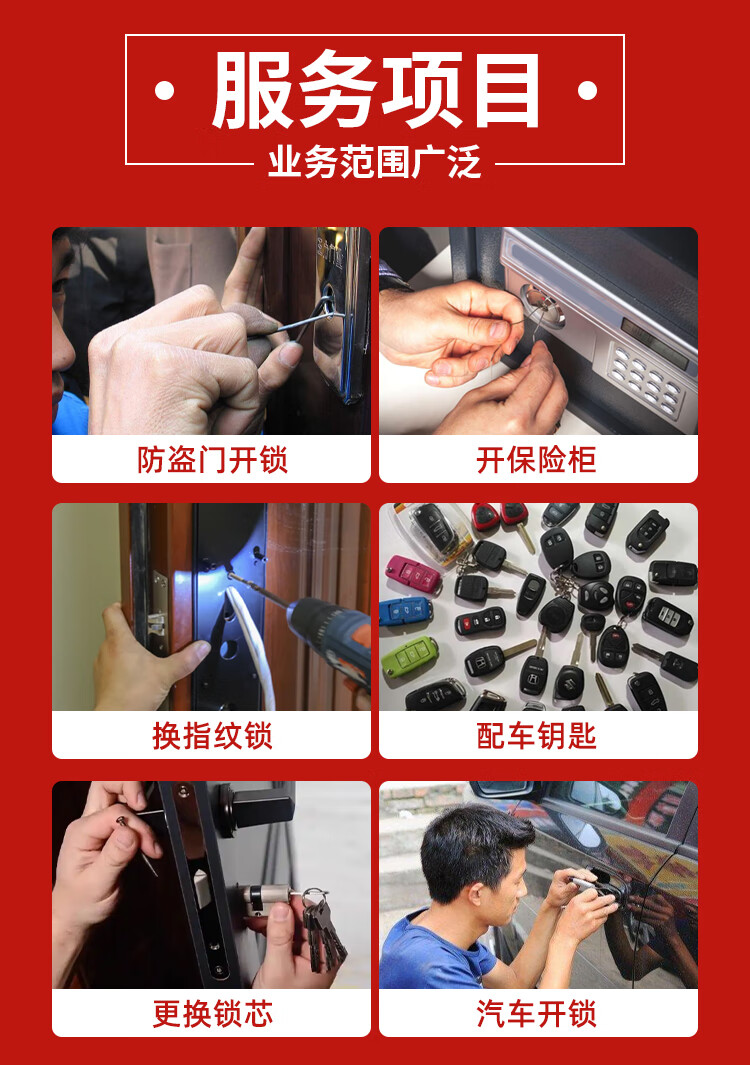 · 服务项目 ·

业务范围广泛

防盗门开锁

开保险柜

换指纹锁

配车钥匙

更换锁芯

汽车开锁