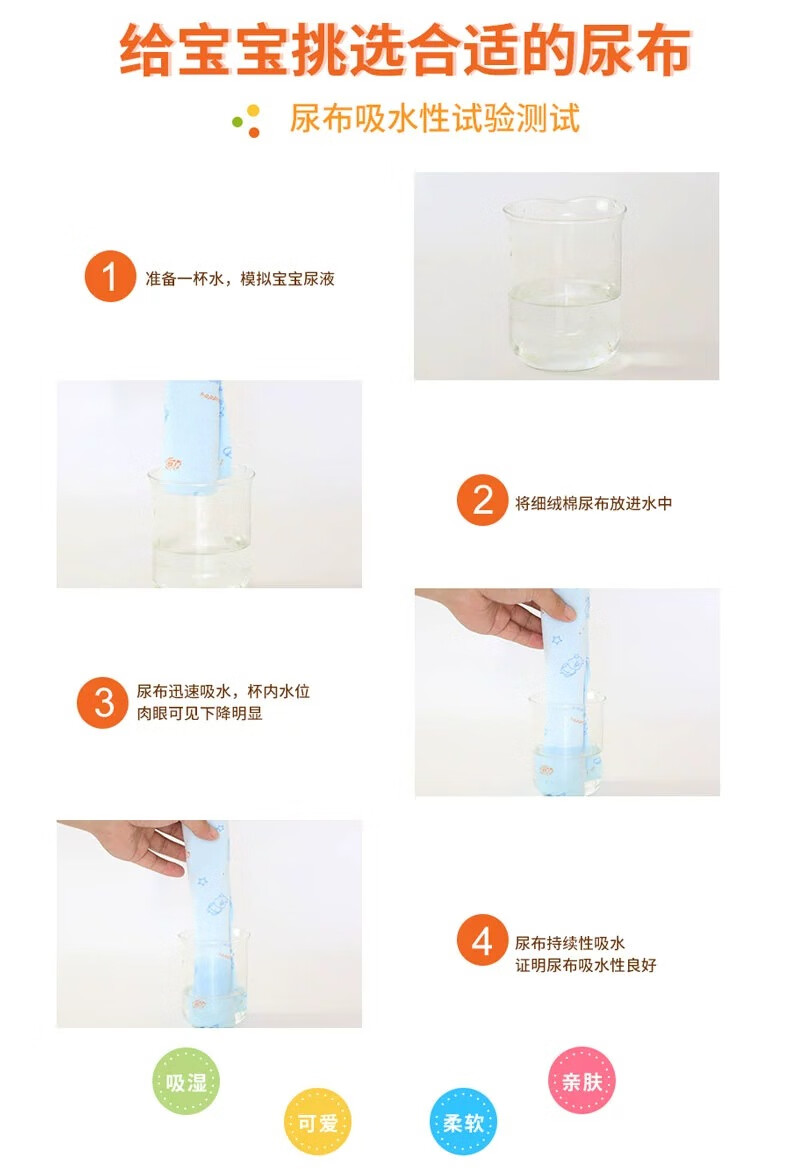 给宝宝挑选合适的尿布

尿布吸水性试验测试

1 准备一杯水，模拟宝宝尿液

2 将细绒棉尿布放进水中

3 尿布迅速吸水，杯内水位肉眼可见下降明显

4 尿布持续性吸水
证明尿布吸水性良好

吸湿

可爱

柔软

亲肤