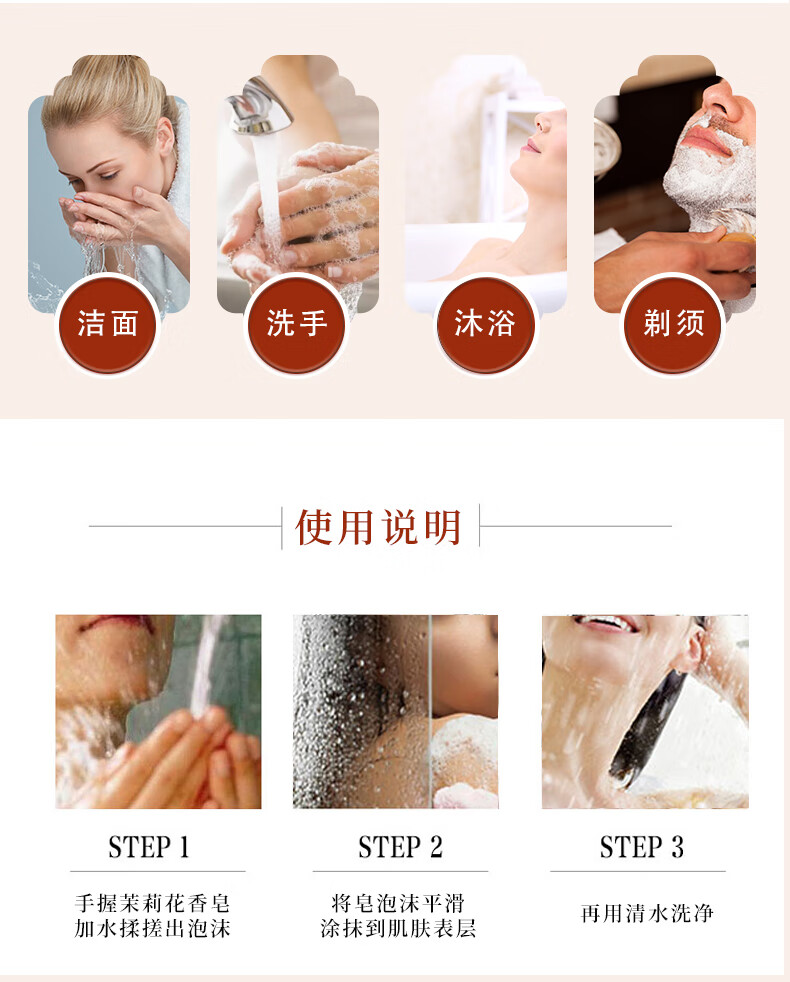 洁面 洗手 沐浴 剃须

使用说明

STEP 1

手握茉莉花香皂
加水揉搓出泡沫

STEP 2

将皂泡沫平滑
涂抹到肌肤表层

STEP 3

再用清水洗净