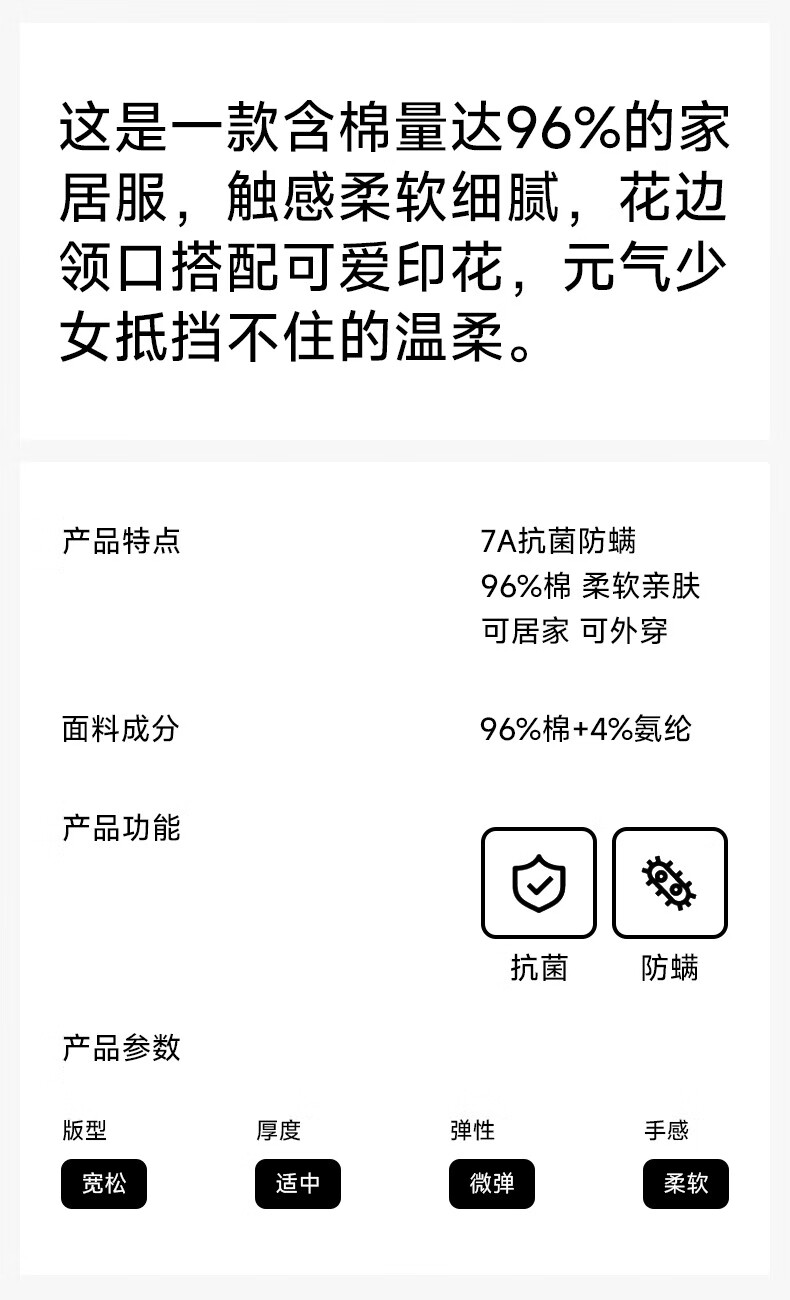 这是一款含棉量达96%的家居服，触感柔软细腻，花边领口搭配可爱印花，元气少女抵挡不住的温柔。

产品特点

7A抗菌防螨
96%棉 柔软亲肤
可居家 可外穿

面料成分

96%棉+4%氨纶

产品功能

抗菌

防螨

产品参数

版型
宽松

厚度
适中

弹性
微弹

手感
柔软