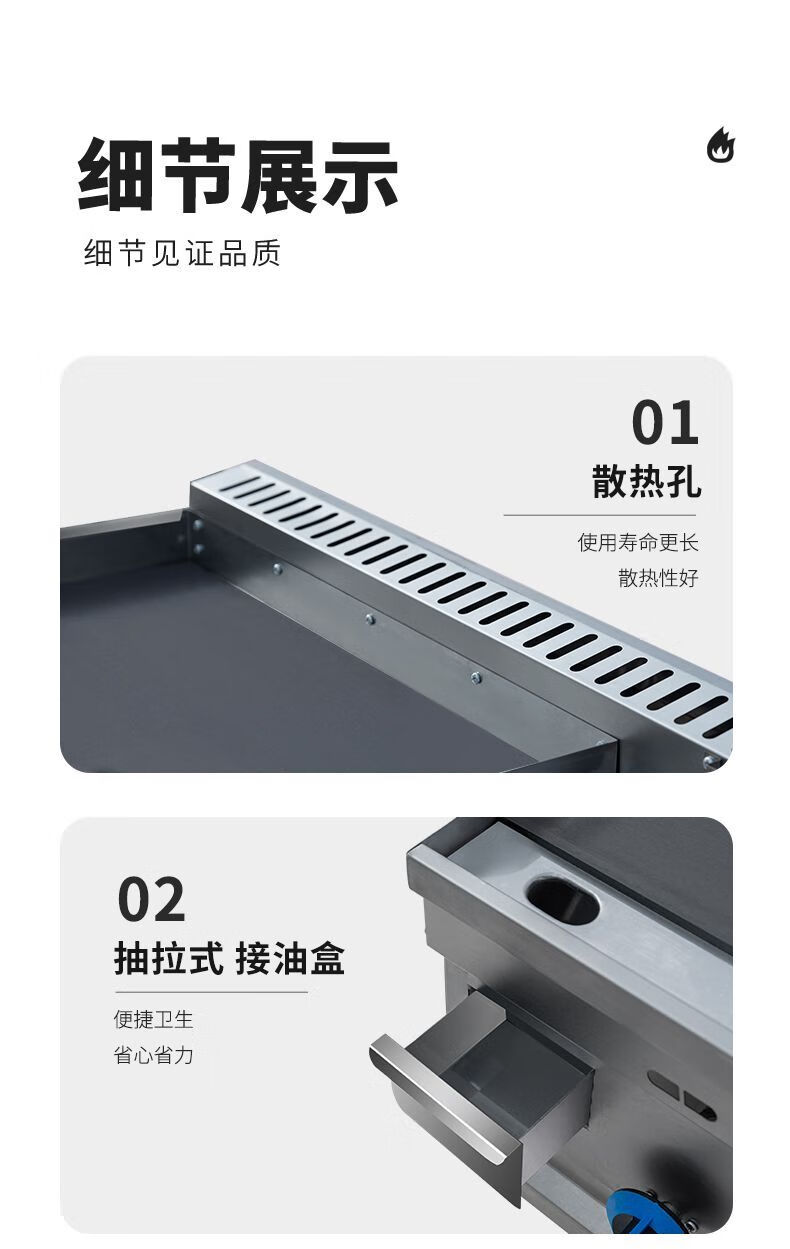 细节展示

细节见证品质

01

散热孔

使用寿命更长

散热性好

02

抽拉式 接油盒

便捷卫生

省心省力