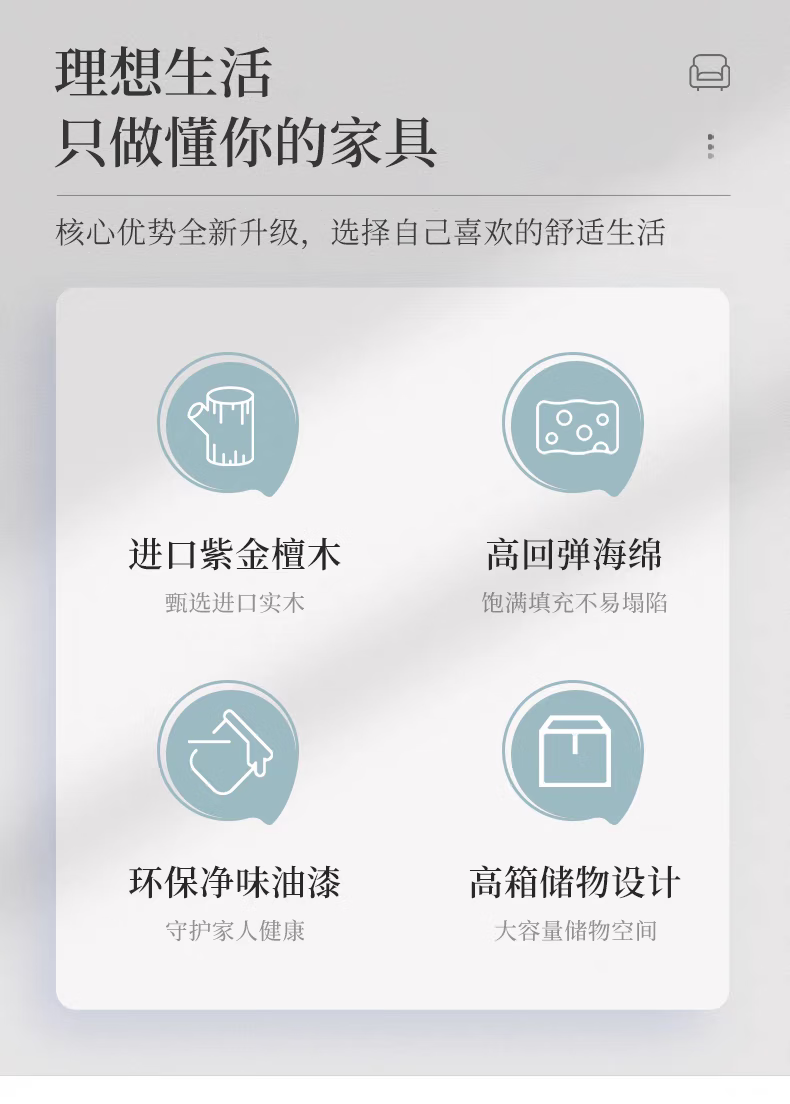 理想生活
只做懂你的家具

核心优势全新升级，选择自己喜欢的舒适生活

进口紫金檀木
甄选进口实木

高回弹海绵
饱满填充不易塌陷

环保净味油漆
守护家人健康

高箱储物设计
大容量储物空间