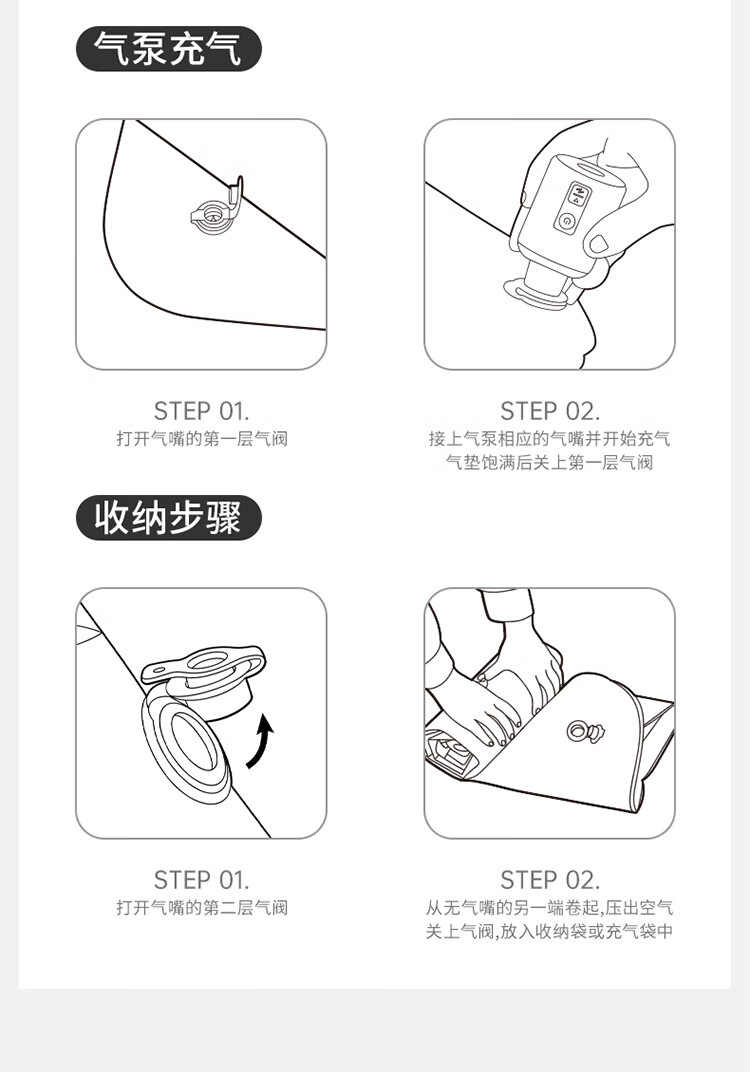 气泵充气

STEP 01.
打开气嘴的第一层气阀

STEP 02.
接上气泵相应的气嘴并开始充气
气垫饱满后关上第一层气阀

收纳步骤

STEP 01.
打开气嘴的第二层气阀

STEP 02.
从无气嘴的另一端卷起,压出空气
关上气阀,放入收纳袋或充气袋中