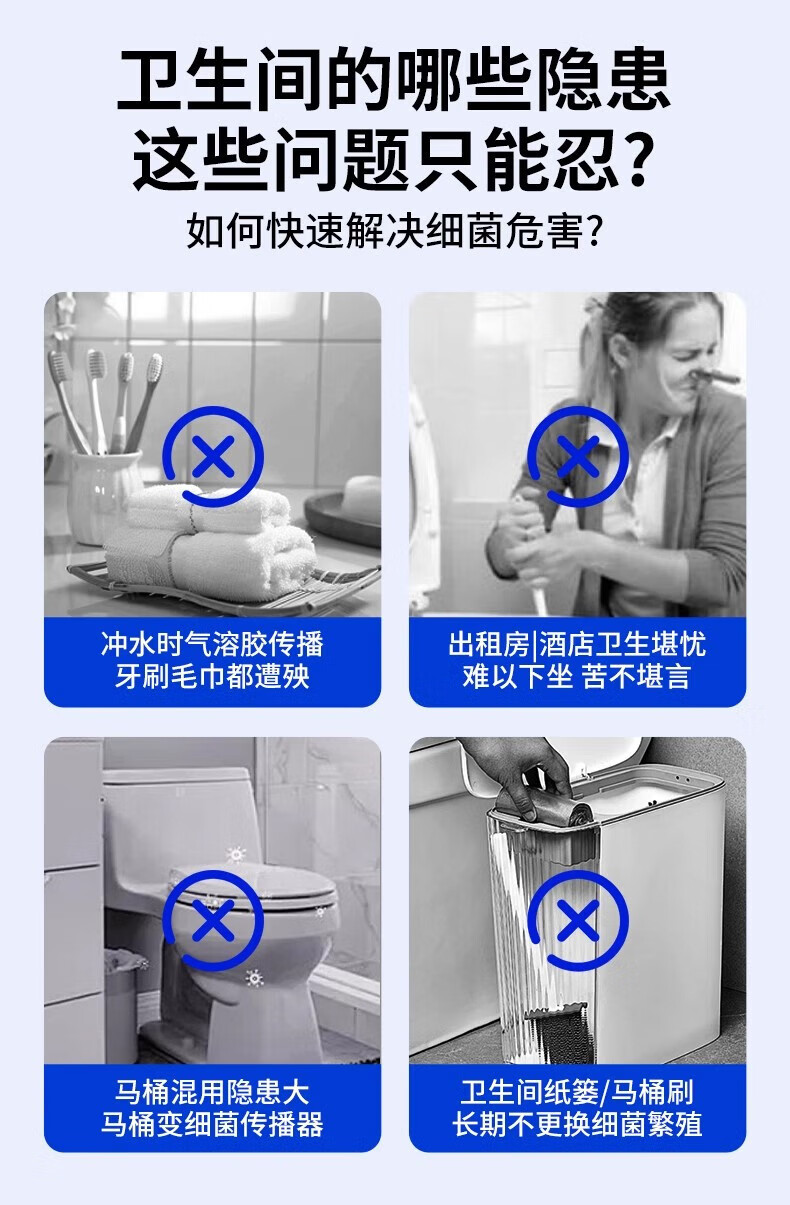 卫生间的哪些隐患
这些问题只能忍?
如何快速解决细菌危害?

冲水时气溶胶传播
牙刷毛巾都遭殃

出租房|酒店卫生堪忧
难以下坐 苦不堪言

马桶混用隐患大
马桶变细菌传播器

卫生间纸篓/马桶刷
长期不更换细菌繁殖