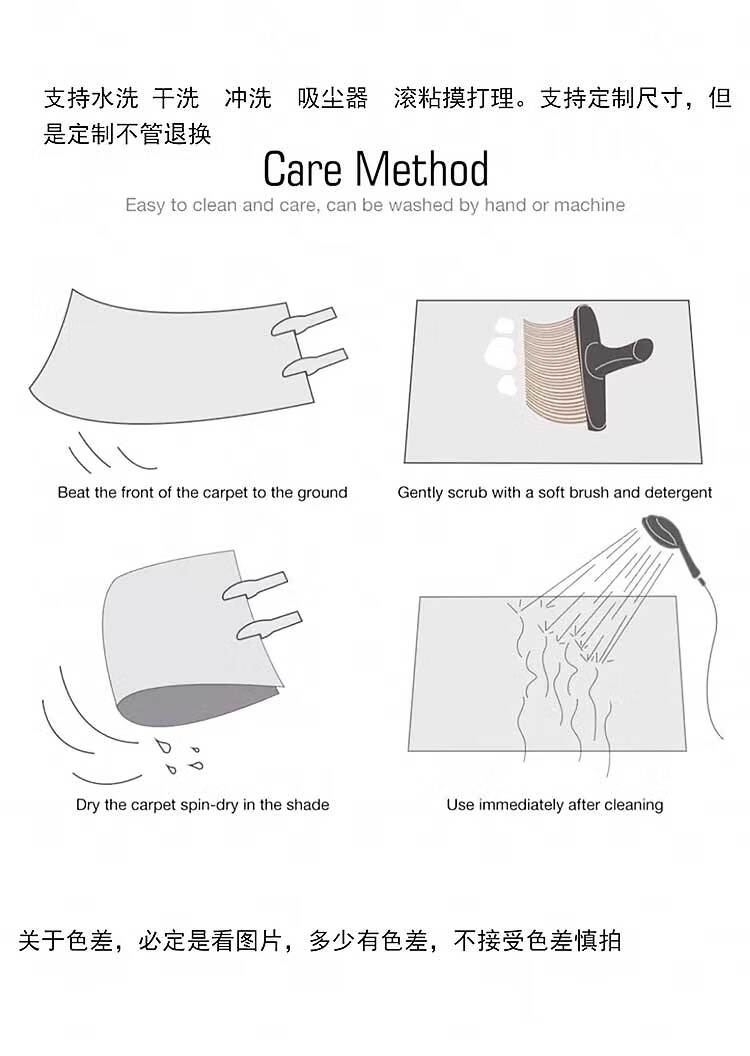 支持水洗 干洗 冲洗 吸尘器 滚粘摸打理。支持定制尺寸，但是定制不管退换

Care Method

Easy to clean and care, can be washed by hand or machine

Beat the front of the carpet to the ground

Gently scrub with a soft brush and detergent

Dry the carpet spin-dry in the shade

Use immediately after cleaning

关于色差，必定是看图片，多少有色差，不接受色差慎拍