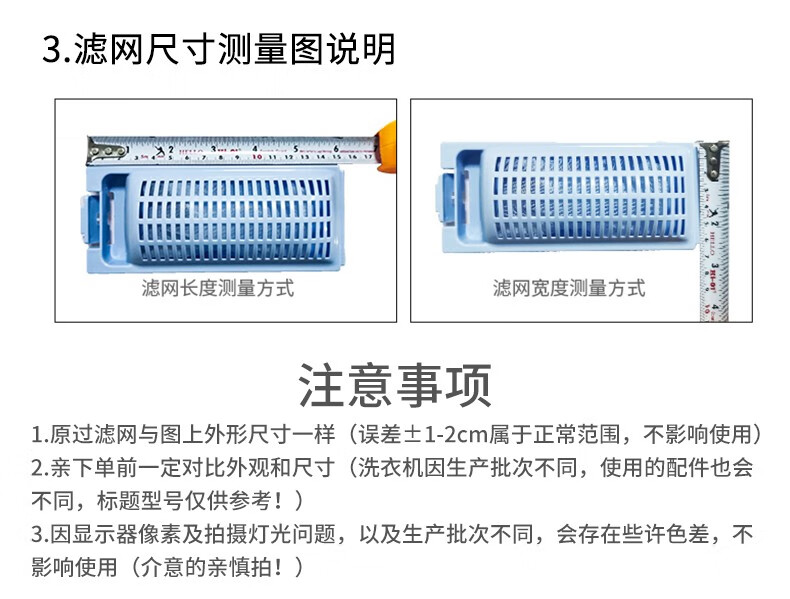 3.滤网尺寸测量图说明

滤网长度测量方式

滤网宽度测量方式

注意事项

1.原过滤网与图上外形尺寸一样（误差±1-2cm属于正常范围，不影响使用）

2.亲下单前一定对比外观和尺寸（洗衣机因生产批次不同，使用的配件也会不同，标题型号仅供参考！）

3.因显示器像素及拍摄灯光问题，以及生产批次不同，会存在些许色差，不影响使用（介意的亲慎拍！）