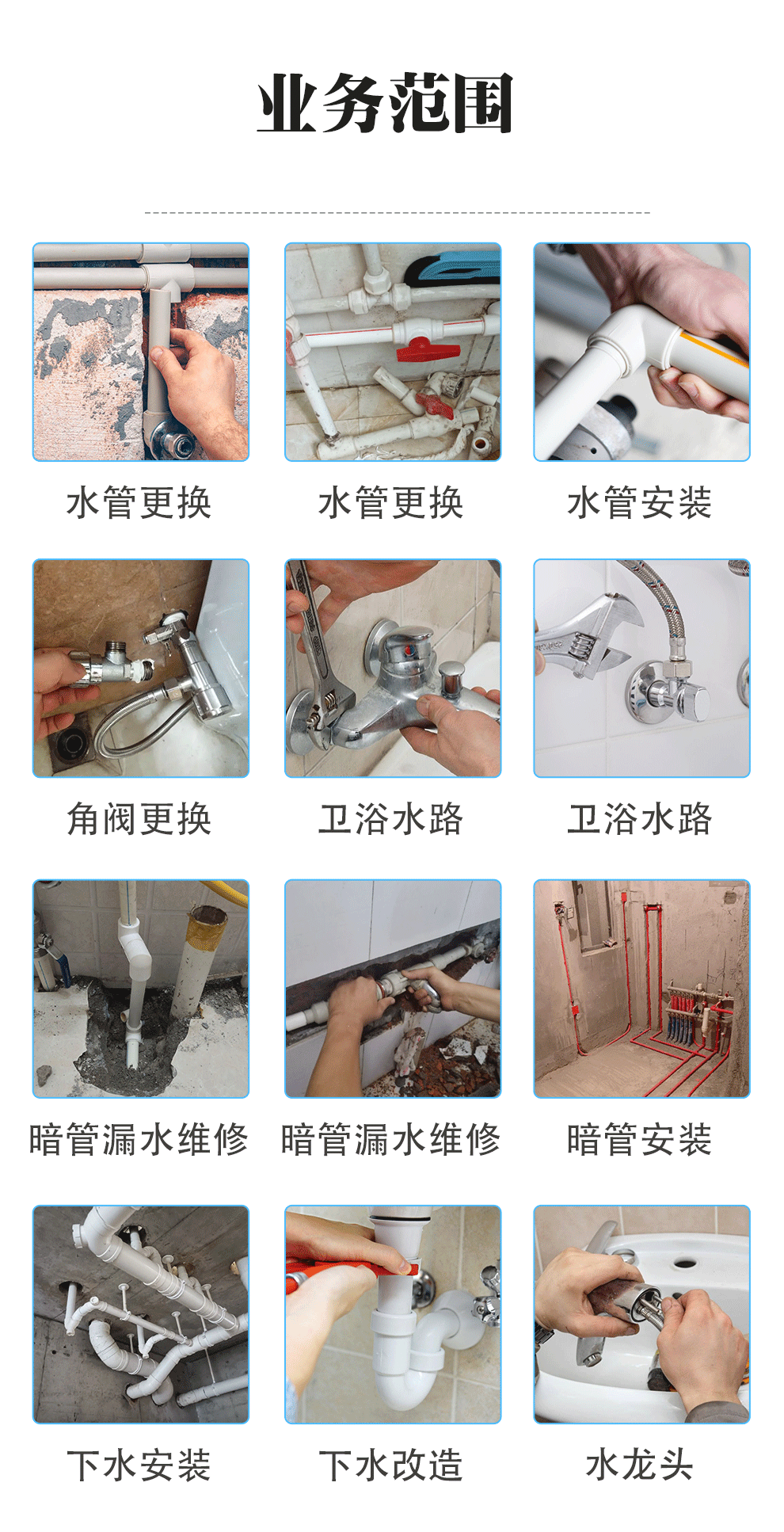 业务范围

水管更换

水管更换

水管安装

角阀更换

卫浴水路

卫浴水路

暗管漏水维修

暗管漏水维修

暗管安装

下水安装

下水改造

水龙头