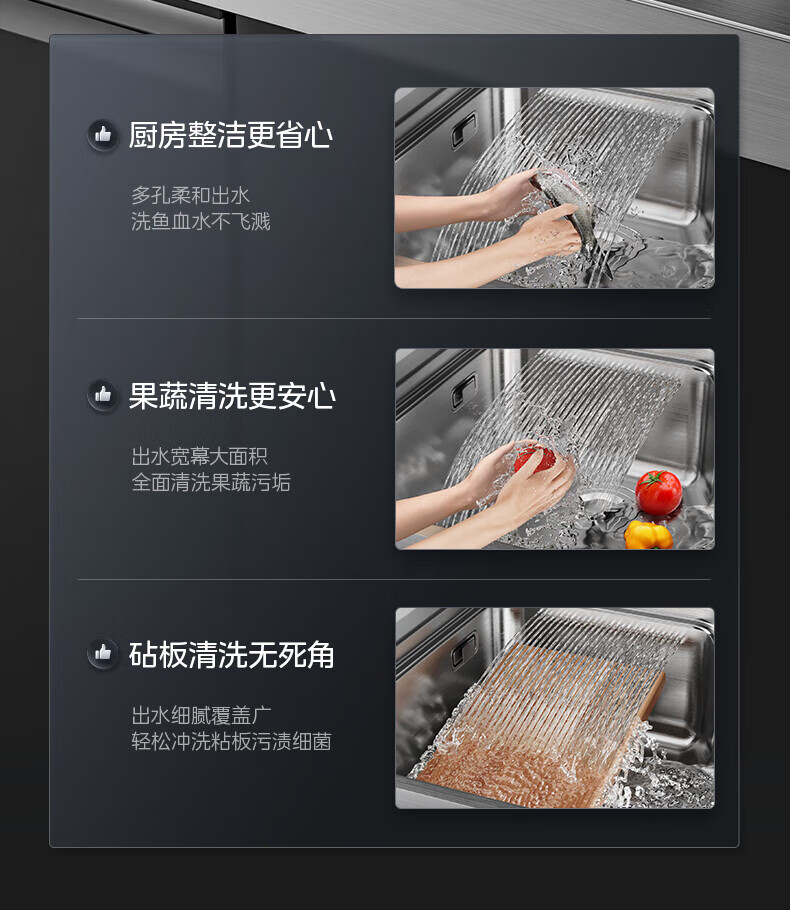 厨房整洁更省心

多孔柔和出水
洗鱼血水不飞溅

果蔬清洗更安心

出水宽幕大面积
全面清洗果蔬污垢

砧板清洗无死角

出水细腻覆盖广
轻松冲洗粘板污渍细菌