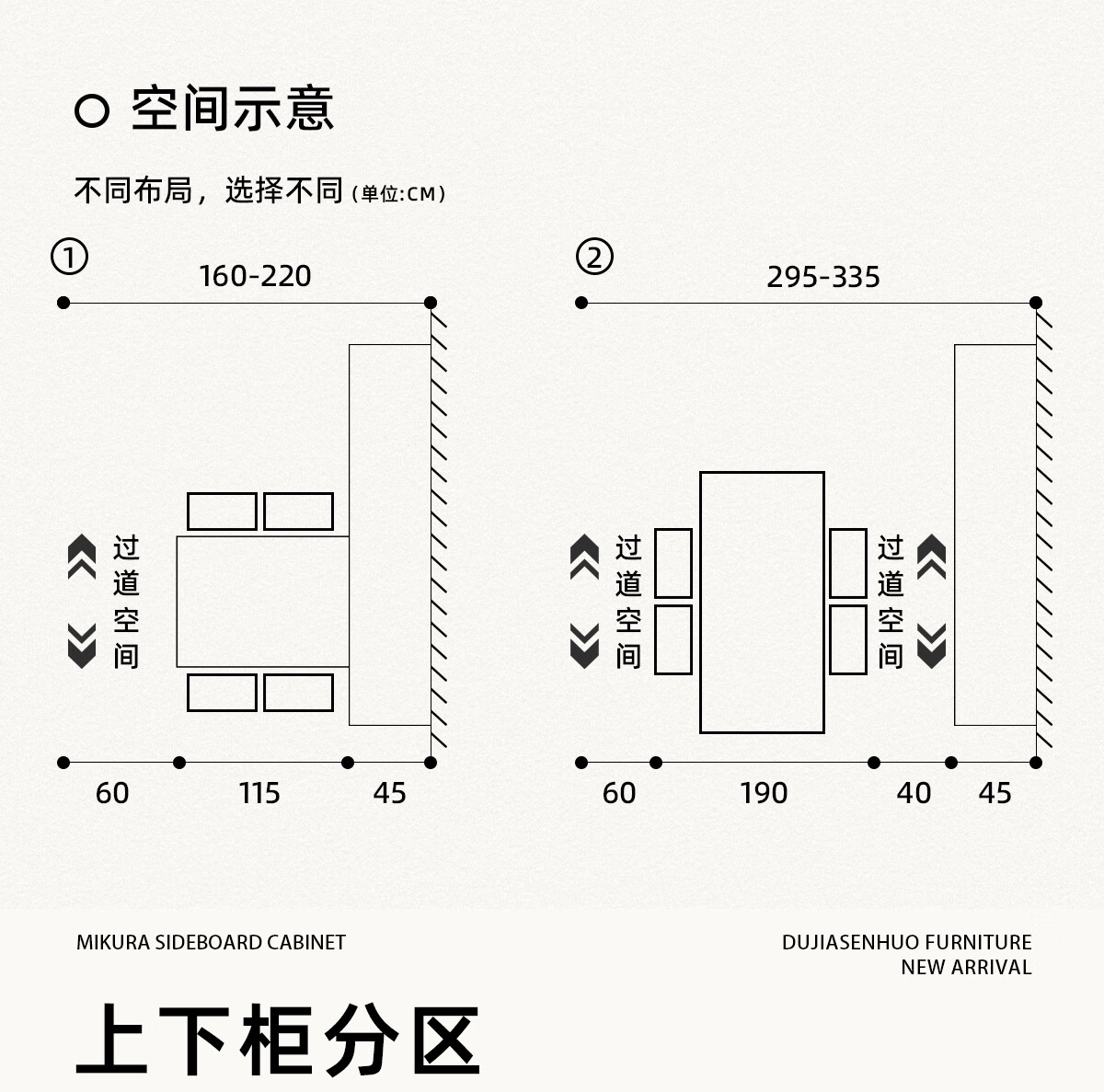 空间示意

不同布局，选择不同（单位:CM）

①

160-220

过道空间

60 115 45

②

295-335

过道空间

过道空间

60 190 40 45

MIKURA SIDEBOARD CABINET

DUJIASENHUO FURNITURE
NEW ARRIVAL

上下柜分区