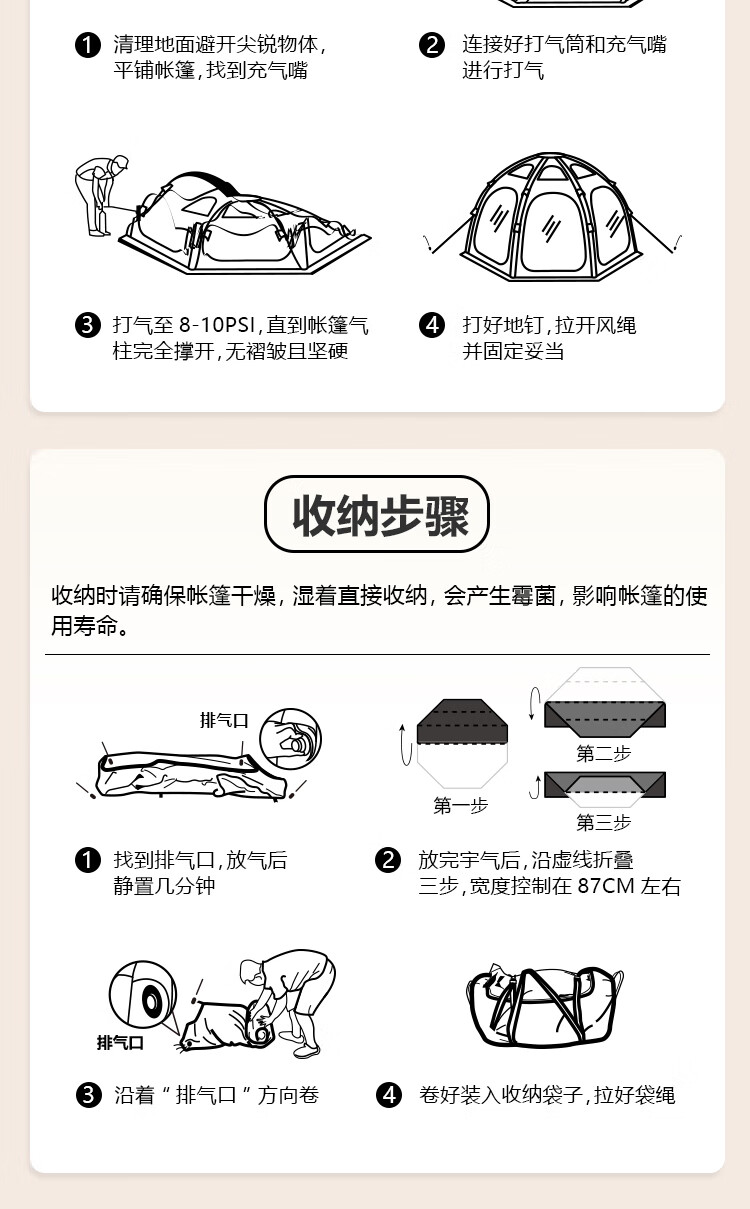 1 清理地面避开尖锐物体，平铺帐篷，找到充气嘴

2 连接好打气筒和充气嘴进行打气

3 打气至 8-10PSI，直到帐篷气柱完全撑开，无褶皱且坚硬

4 打好地钉，拉开风绳并固定妥当

收纳步骤

收纳时请确保帐篷干燥，湿着直接收纳，会产生霉菌，影响帐篷的使用寿命。

排气口

第一步

第二步

第三步

1 找到排气口，放气后静置几分钟

2 放完宇气后，沿虚线折叠三步，宽度控制在 87CM 左右

排气口

3 沿着“排气口”方向卷

4 卷好装入收纳袋子，拉好袋绳