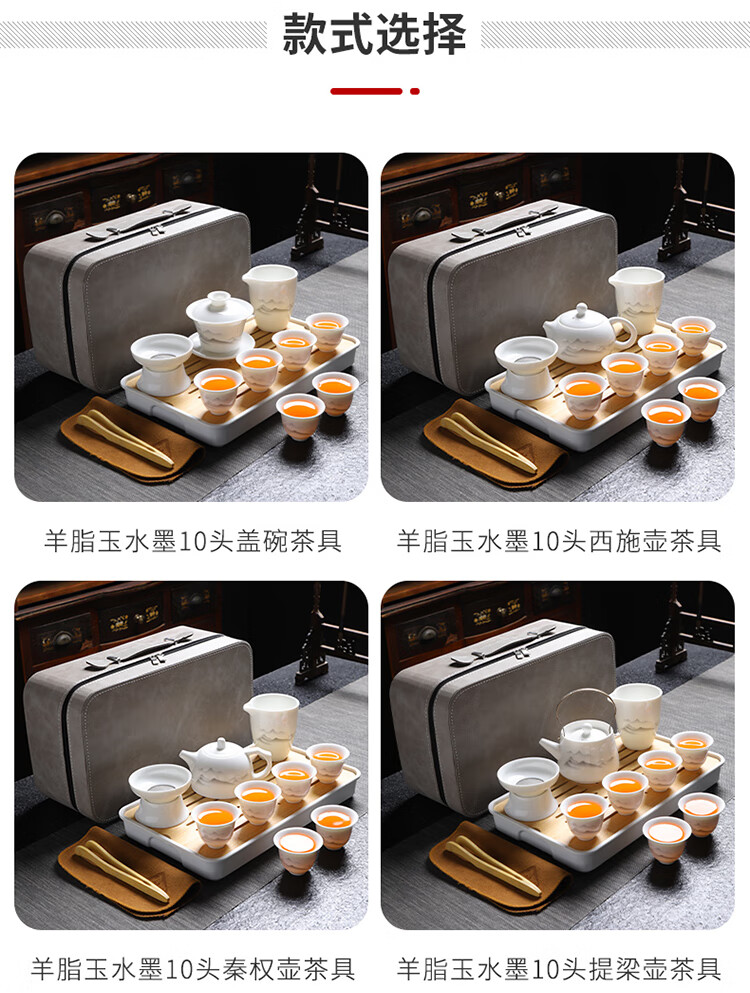 款式选择

羊脂玉水墨10头盖碗茶具

羊脂玉水墨10头西施壶茶具

羊脂玉水墨10头秦权壶茶具

羊脂玉水墨10头提梁壶茶具