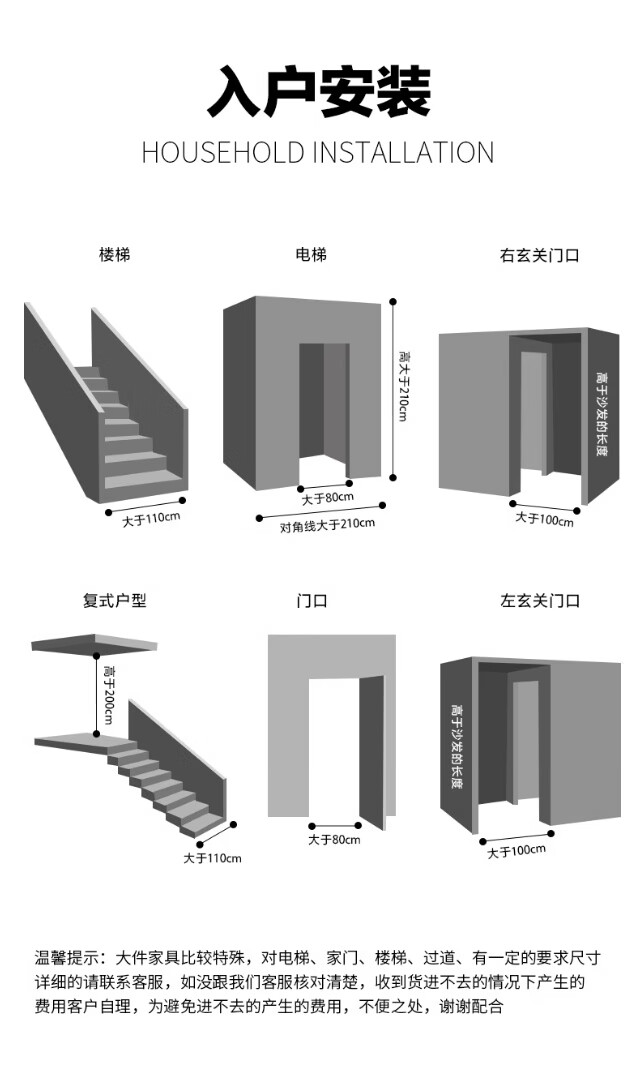 入户安装

HOUSEHOLD INSTALLATION

楼梯

大于110cm

电梯

高大于210cm

大于80cm

对角线大于210cm

右玄关门口

高于沙发的长度

大于100cm

复式户型

高于200cm

大于110cm

门口

大于80cm

左玄关门口

高于沙发的长度

大于100cm

温馨提示：大件家具比较特殊，对电梯、家门、楼梯、过道、有一定的要求尺寸详细的请联系客服，如没跟我们客服核对清楚，收到货进不去的情况下产生的费用客户自理，为避免进不去的产生的费用，不便之处，谢谢配合