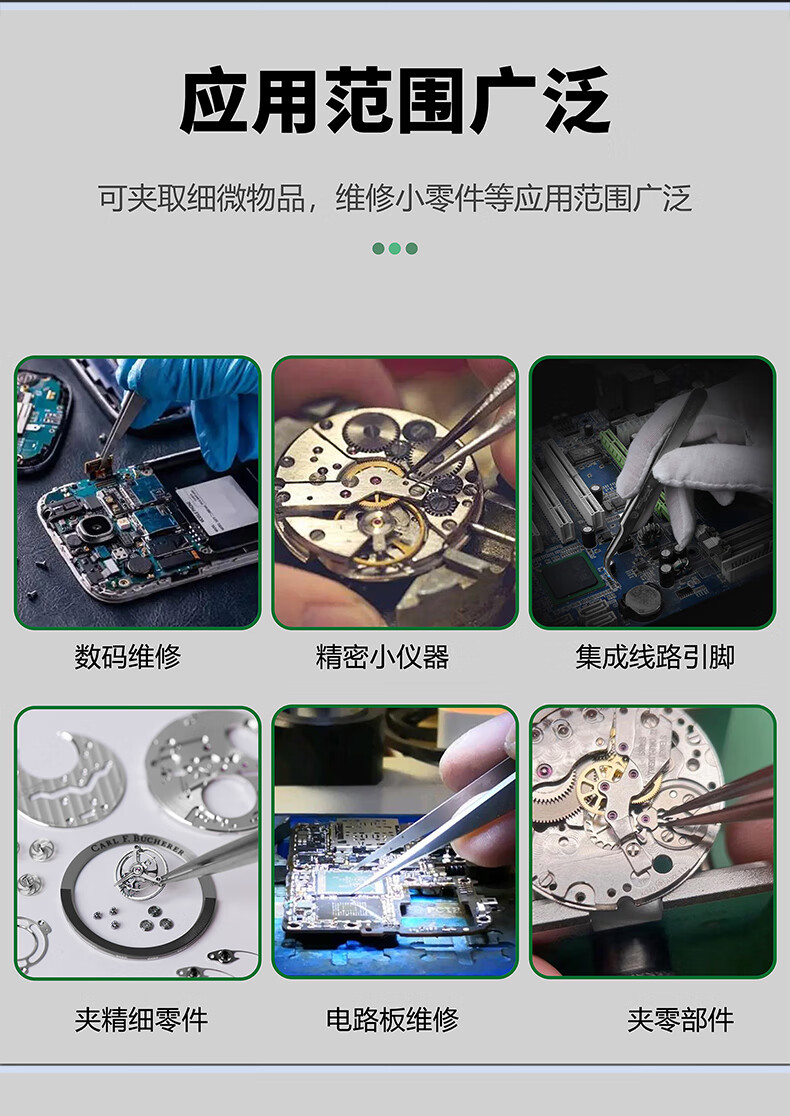 应用范围广泛

可夹取细微物品，维修小零件等应用范围广泛

数码维修

精密小仪器

集成线路引脚

CARL F. BUCHERER

夹精细零件

电路板维修

夹零部件