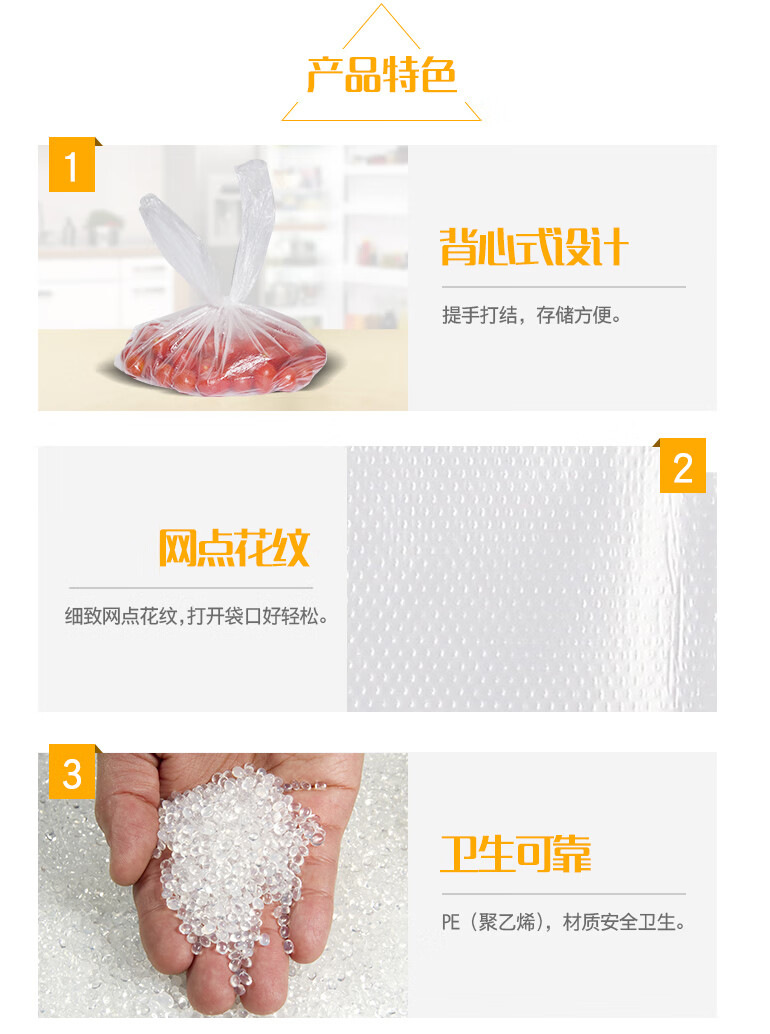 产品特色

1

背心式设计

提手打结，存储方便。

2

网点花纹

细致网点花纹，打开袋口好轻松。

3

卫生可靠

PE（聚乙烯），材质安全卫生。