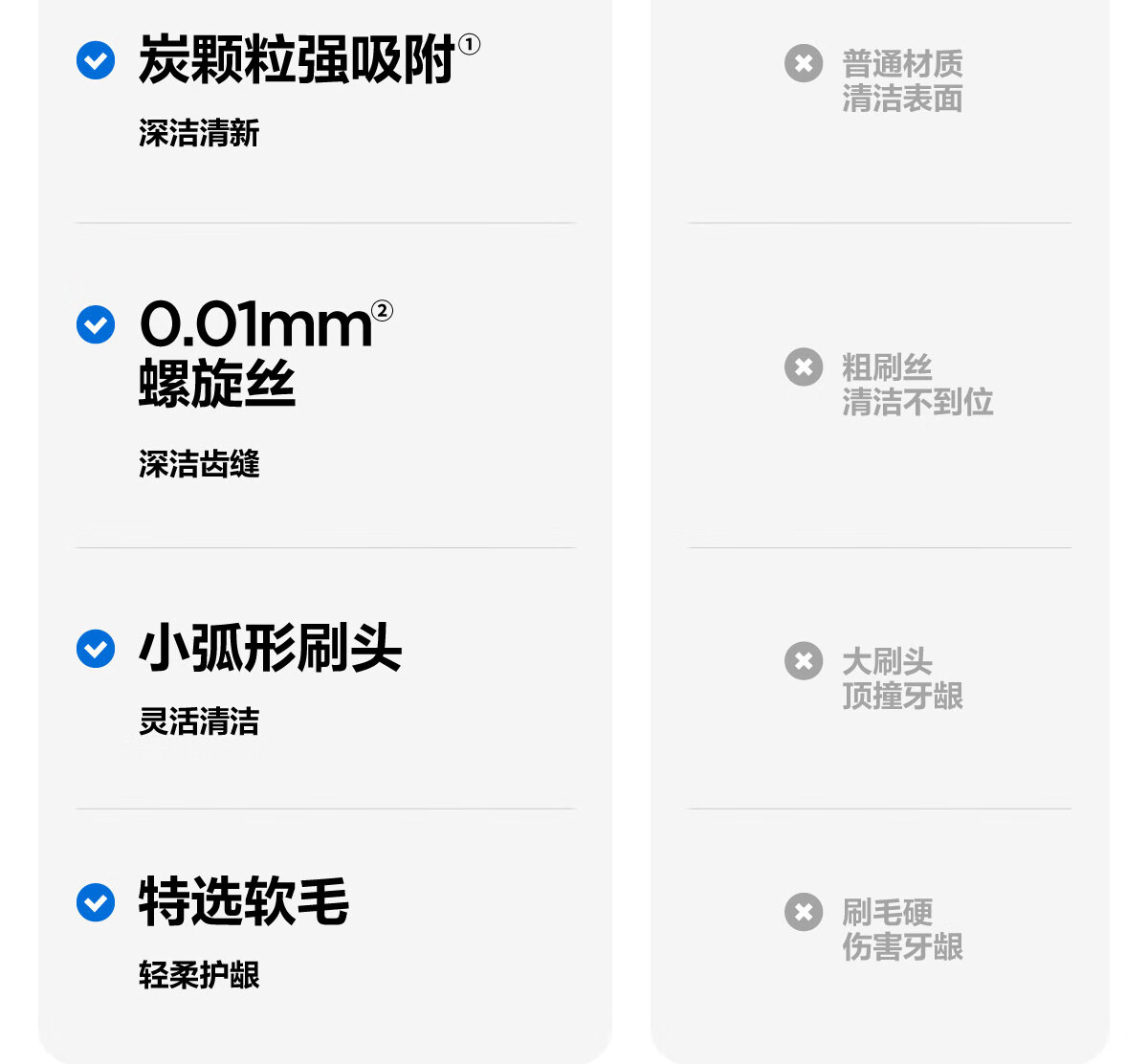 炭颗粒强吸附$^{①}$

深洁清新

0.01mm$^{②}$
螺旋丝

深洁齿缝

小弧形刷头

灵活清洁

特选软毛

轻柔护龈

普通材质
清洁表面

粗刷丝
清洁不到位

大刷头
顶撞牙龈

刷毛硬
伤害牙龈