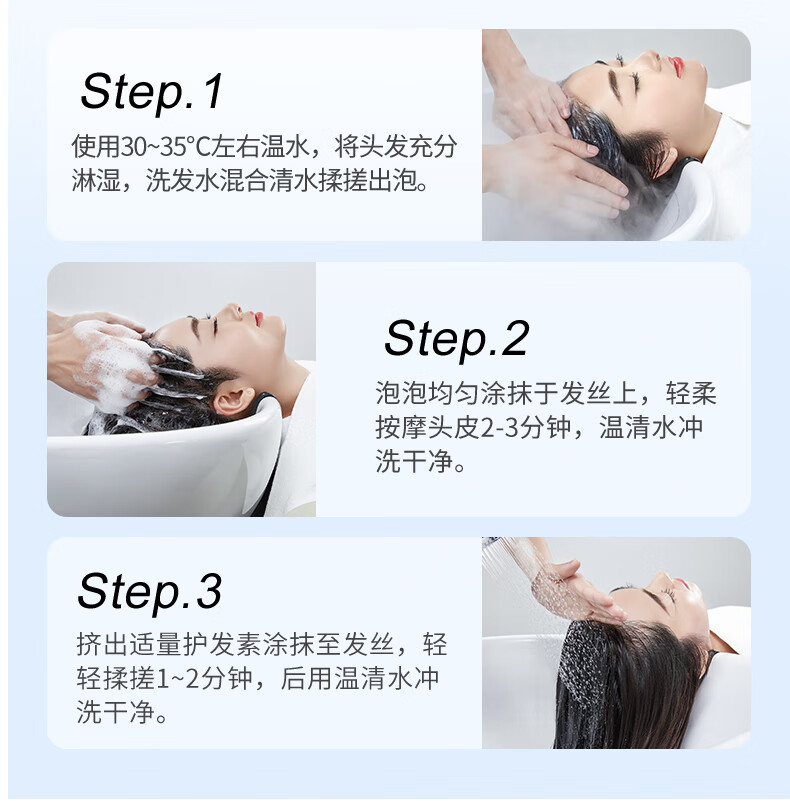 Step.1

使用30~35°C左右温水，将头发充分淋湿，洗发水混合清水揉搓出泡。

Step.2

泡泡均匀涂抹于发丝上，轻柔按摩头皮2-3分钟，温清水冲洗干净。

Step.3

挤出适量护发素涂抹至发丝，轻轻揉搓1~2分钟，后用温清水冲洗干净。