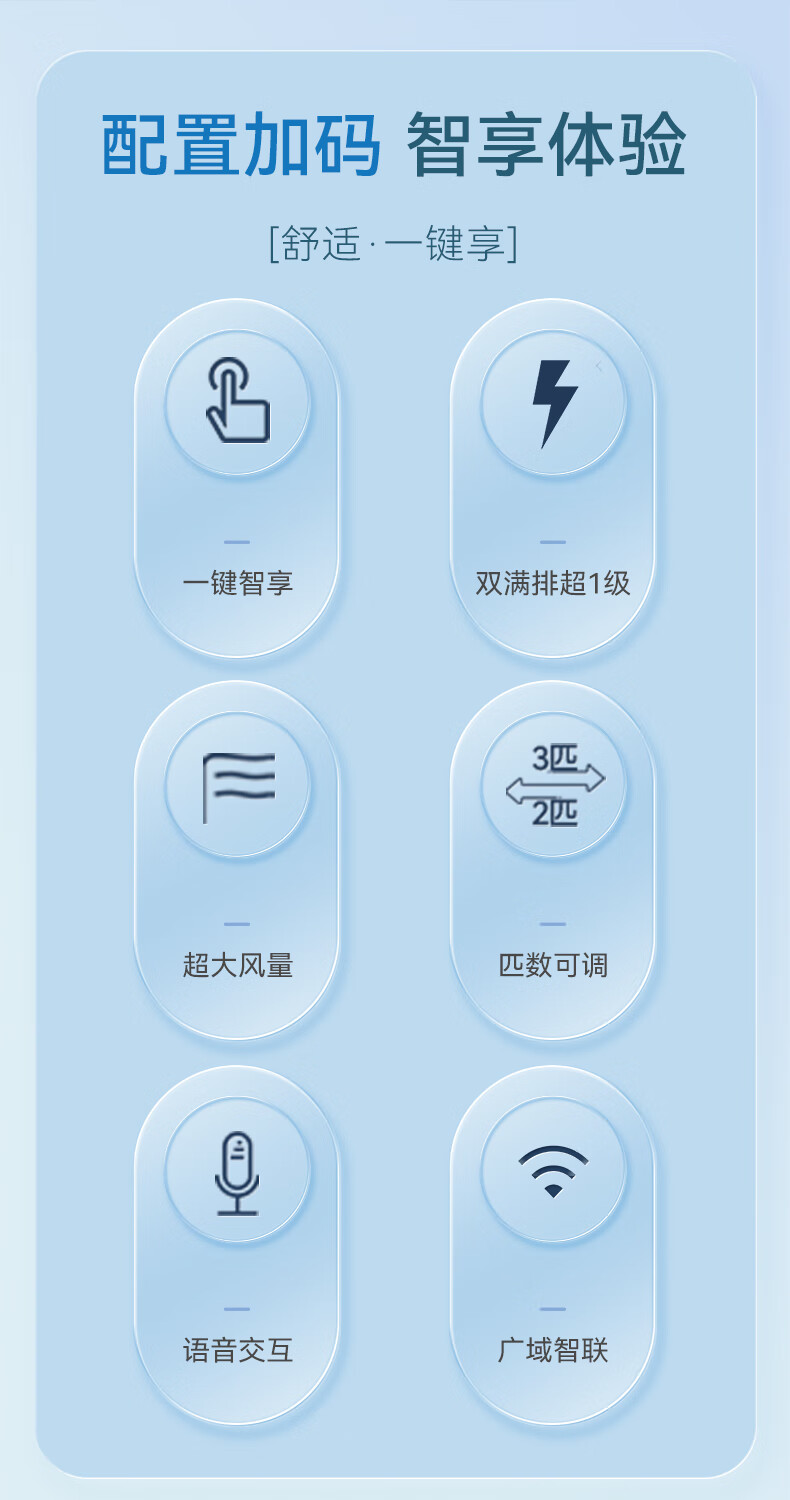 配置加码 智享体验

[舒适·一键享]

一键智享

双满排超1级

超大风量

3匹
2匹

匹数可调

语音交互

广域智联