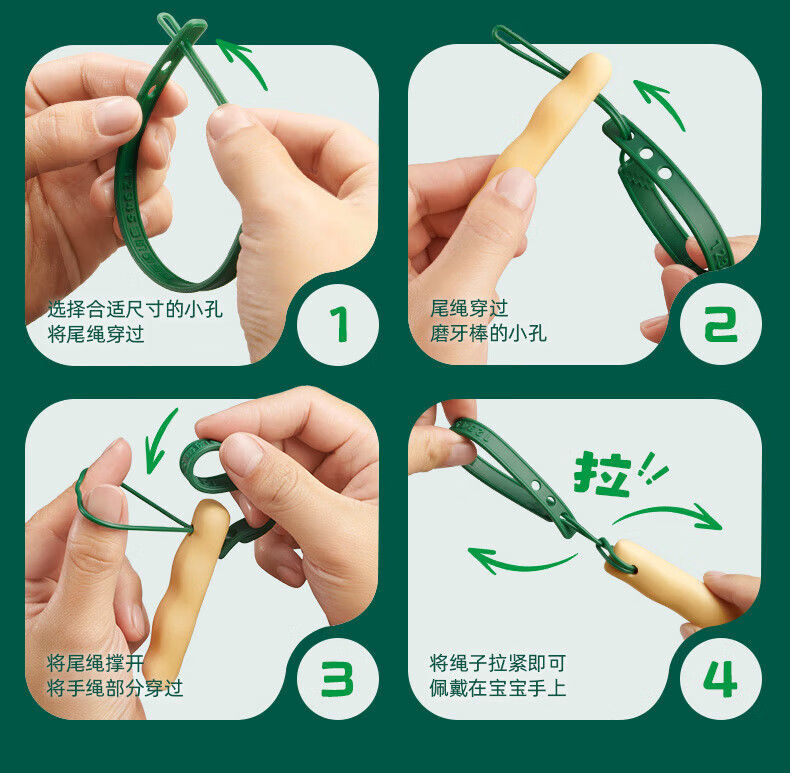 选择合适尺寸的小孔
将尾绳穿过

1

尾绳穿过
磨牙棒的小孔

2

将尾绳撑开
将手绳部分穿过

3

拉

将绳子拉紧即可
佩戴在宝宝手上

4