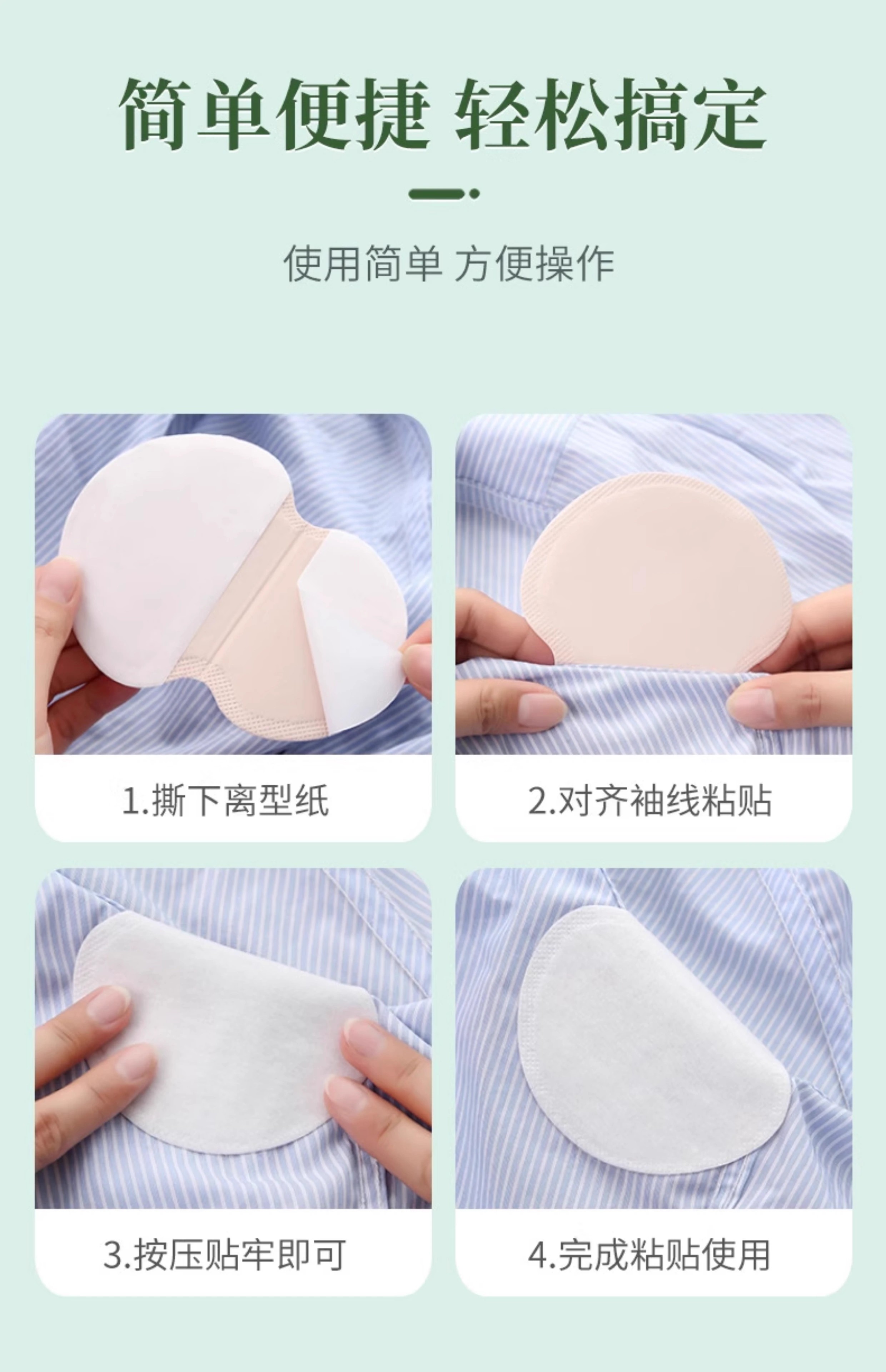 简单便捷 轻松搞定

使用简单 方便操作

1.撕下离型纸

2.对齐袖线粘贴

3.按压贴牢即可

4.完成粘贴使用