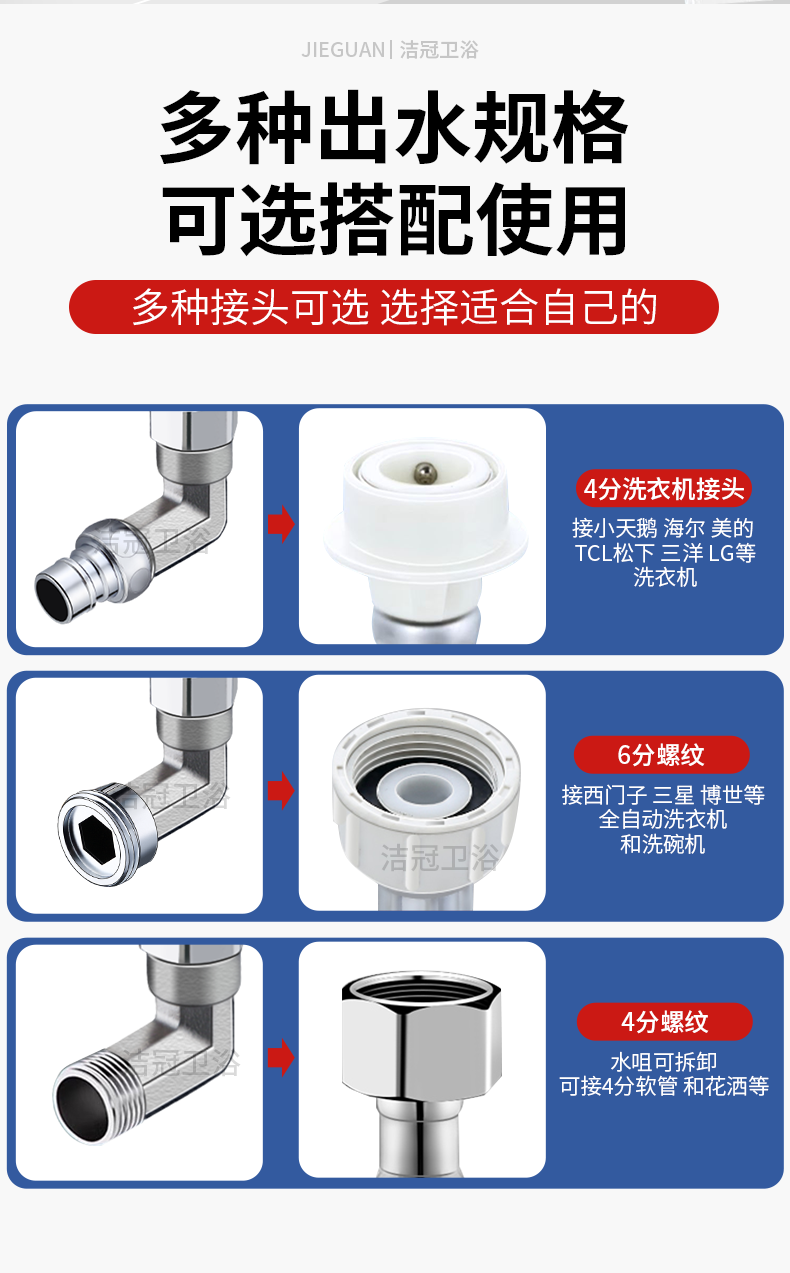 JIEGUAN | 洁冠卫浴

多种出水规格
可选搭配使用

多种接头可选 选择适合自己的

洁冠卫浴

4分洗衣机接头

接小天鹅 海尔 美的
TCL松下 三洋 LG等
洗衣机

洁冠卫浴

洁冠卫浴

6分螺纹

接西门子 三星 博世等
全自动洗衣机
和洗碗机

洁冠卫浴

4分螺纹

水咀可拆卸
可接4分软管 和花洒等