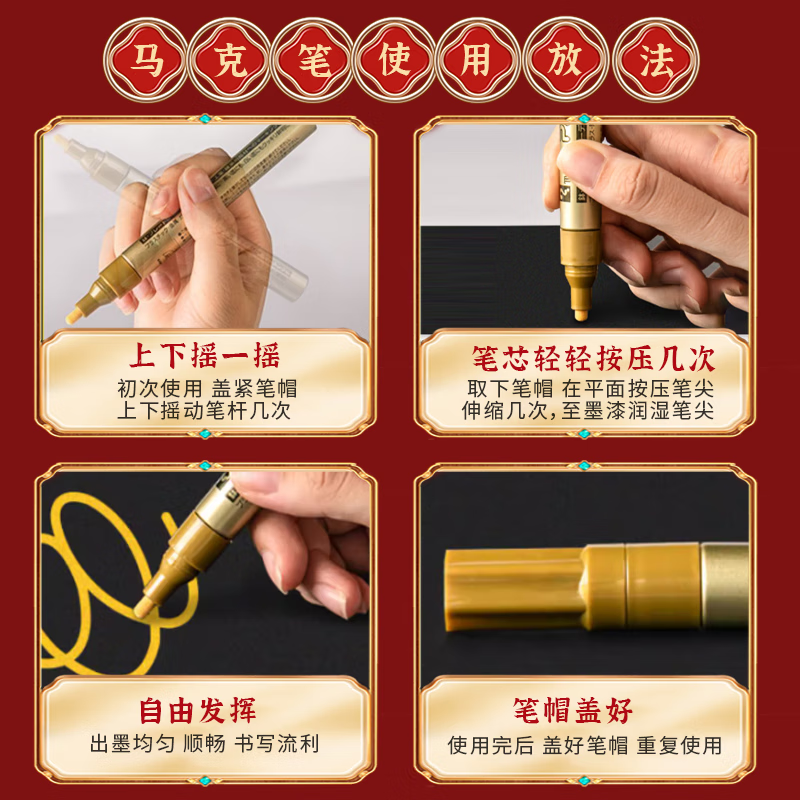 马克笔使用放法

上下摇一摇
初次使用 盖紧笔帽
上下摇动笔杆几次

笔芯轻轻按压几次
取下笔帽 在平面按压笔尖
伸缩几次,至墨漆润湿笔尖

自由发挥
出墨均匀 顺畅 书写流利

笔帽盖好
使用完后 盖好笔帽 重复使用