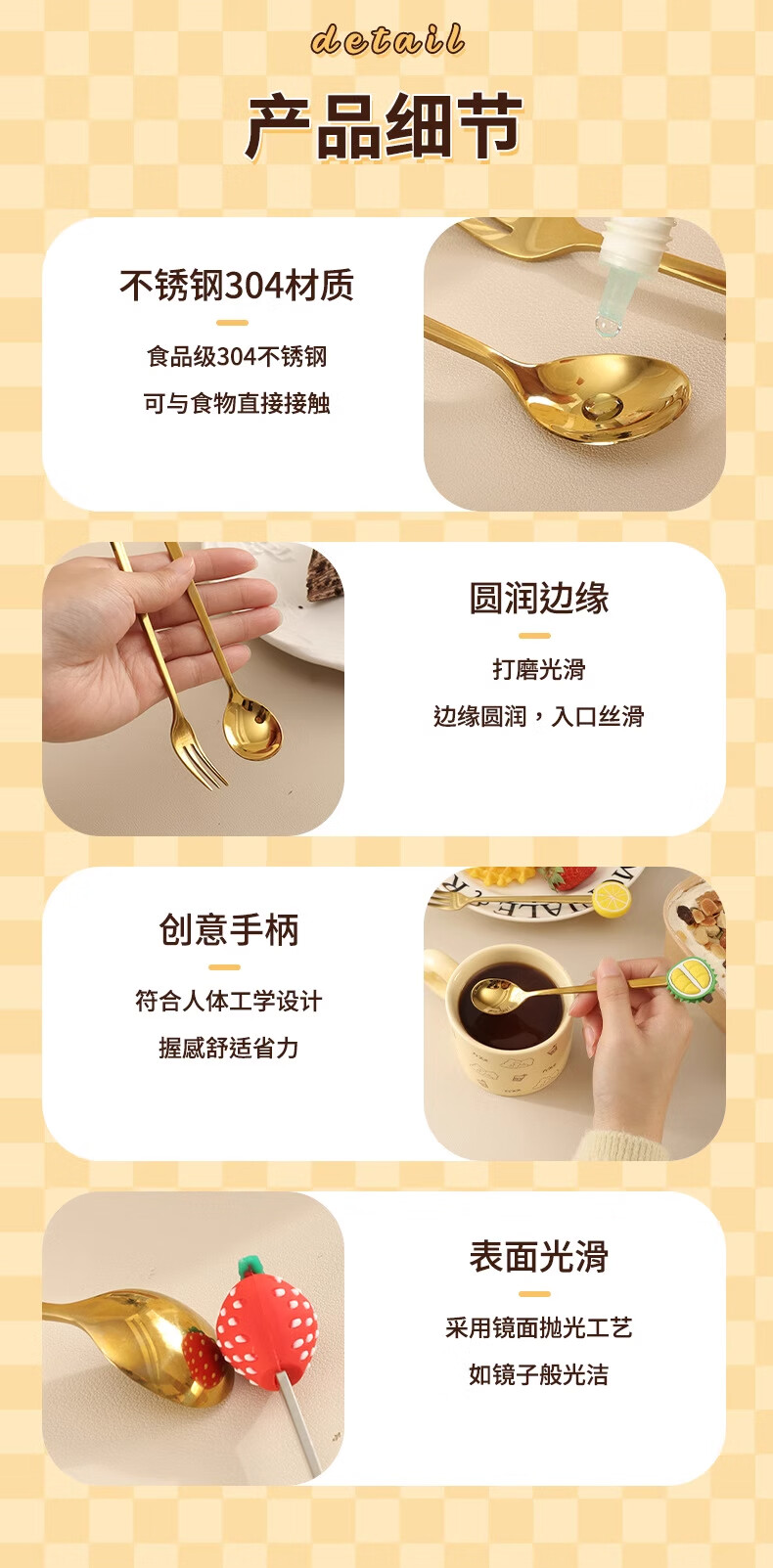 detail
产品细节

不锈钢304材质
食品级304不锈钢
可与食物直接接触

圆润边缘
打磨光滑
边缘圆润，入口丝滑

创意手柄
符合人体工学设计
握感舒适省力

表面光滑
采用镜面抛光工艺
如镜子般光洁