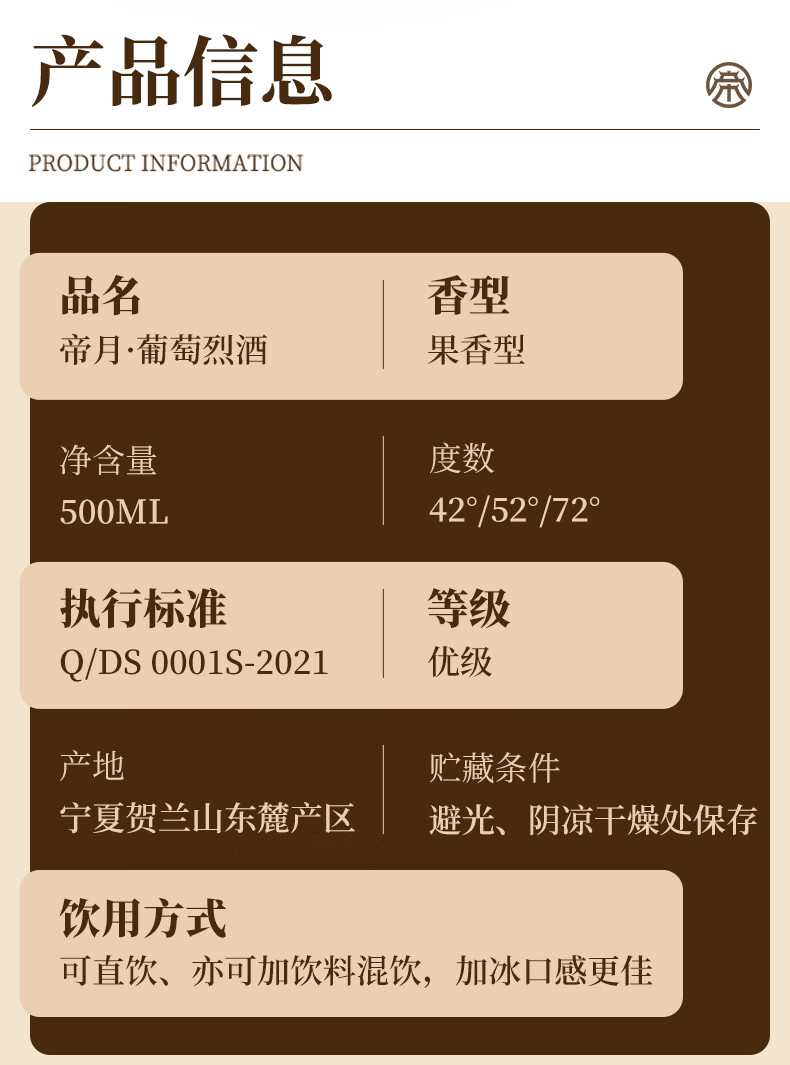 产品信息

PRODUCT INFORMATION

品名
帝月·葡萄烈酒

香型
果香型

净含量
500ML

度数
42°/52°/72°

执行标准
Q/DS 0001S-2021

等级
优级

产地
宁夏贺兰山东麓产区

贮藏条件
避光、阴凉干燥处保存

饮用方式
可直饮、亦可加饮料混饮，加冰口感更佳