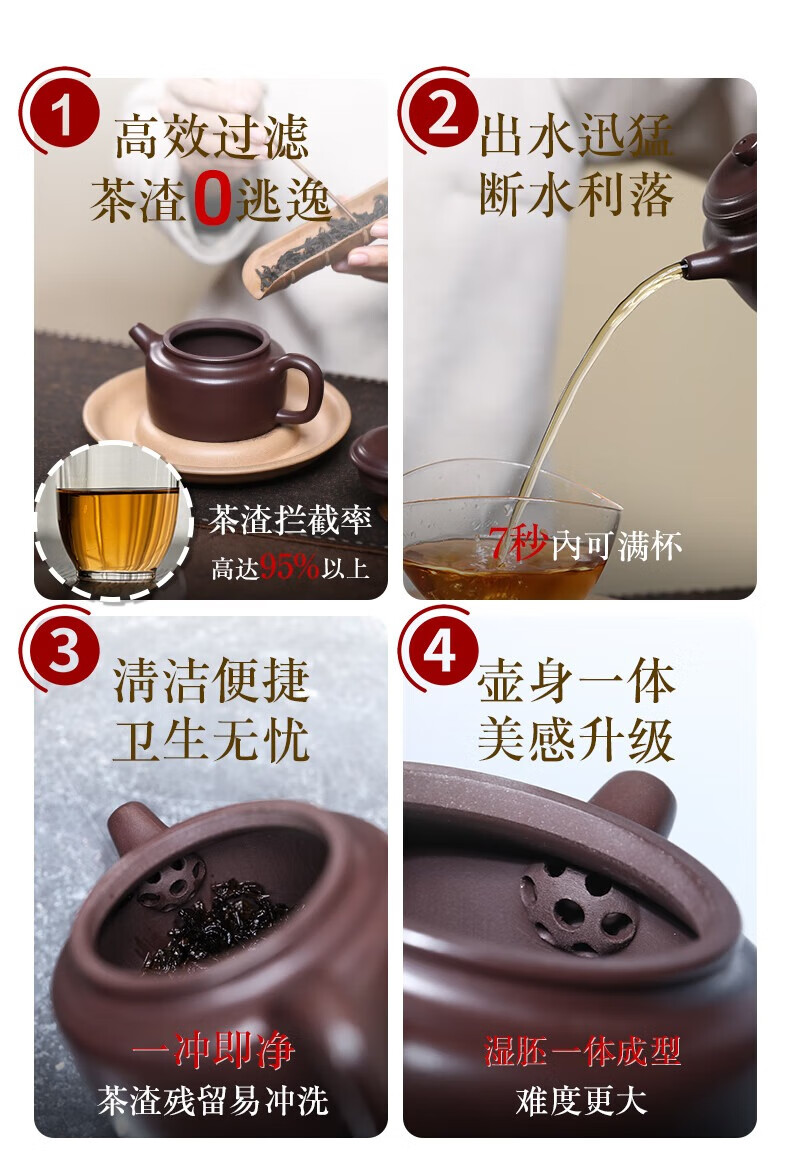 1
高效过滤
茶渣0逃逸

茶渣拦截率
高达95%以上

2
出水迅猛
断水利落

7秒内可满杯

3
清洁便捷
卫生无忧

一冲即净
茶渣残留易冲洗

4
壶身一体
美感升级

湿胚一体成型
难度更大