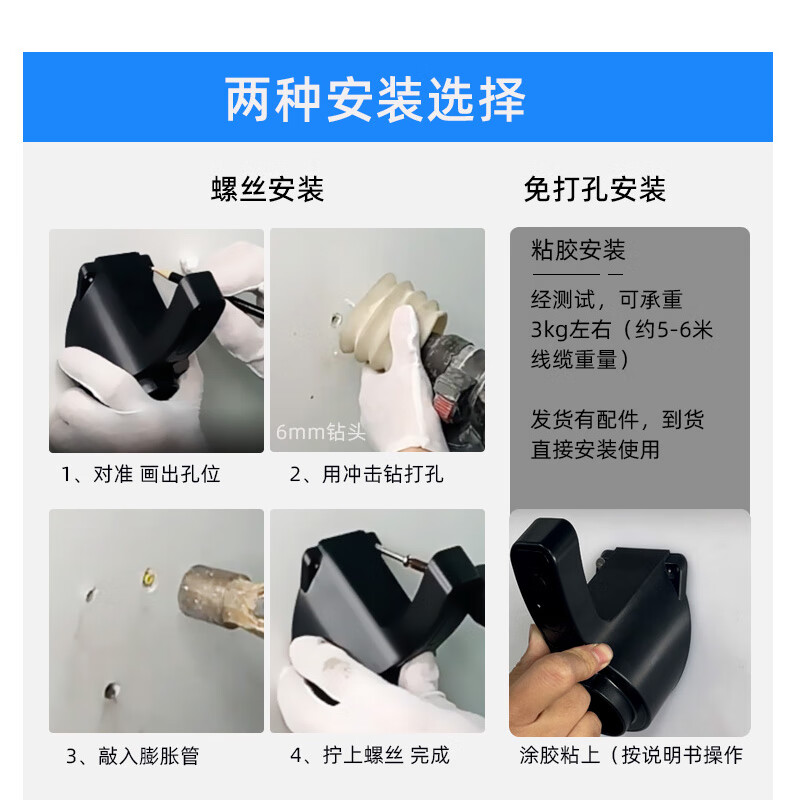 两种安装选择

螺丝安装

6mm钻头

1、对准 画出孔位

2、用冲击钻打孔

3、敲入膨胀管

4、拧上螺丝 完成

免打孔安装

粘胶安装

经测试，可承重3kg左右（约5-6米线缆重量）

发货有配件，到货直接安装使用

涂胶粘上（按说明书操作