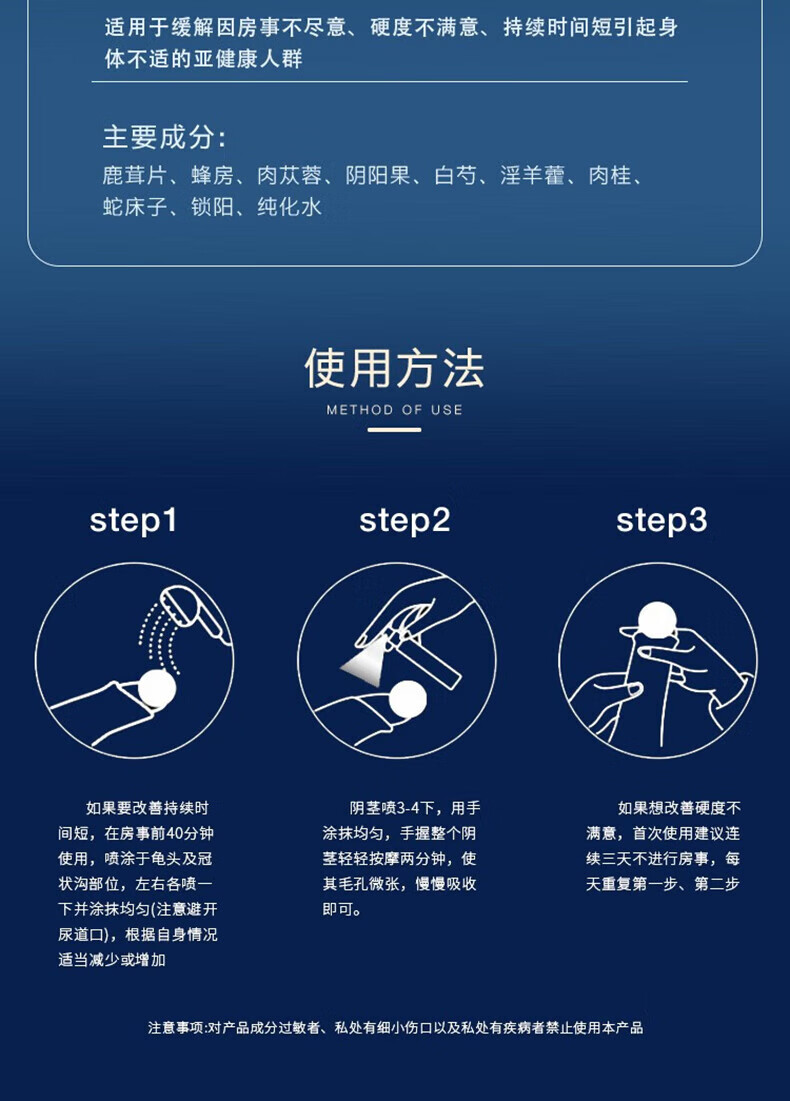 适用于缓解因房事不尽意、硬度不满意、持续时间短引起身体不适的亚健康人群

主要成分:
鹿茸片、蜂房、肉苁蓉、阴阳果、白芍、淫羊藿、肉桂、蛇床子、锁阳、纯化水

使用方法
METHOD OF USE

step1

如果要改善持续时间短，在房事前40分钟使用，喷涂于龟头及冠状沟部位，左右各喷一下并涂抹均匀(注意避开尿道口)，根据自身情况适当减少或增加

step2

阴茎喷3-4下，用手涂抹均匀，手握整个阴茎轻轻按摩两分钟，使其毛孔微张，慢慢吸收即可。

step3

如果想改善硬度不满意，首次使用建议连续三天不进行房事，每天重复第一步、第二步

注意事项:对产品成分过敏者、私处有细小伤口以及私处有疾病者禁止使用本产品