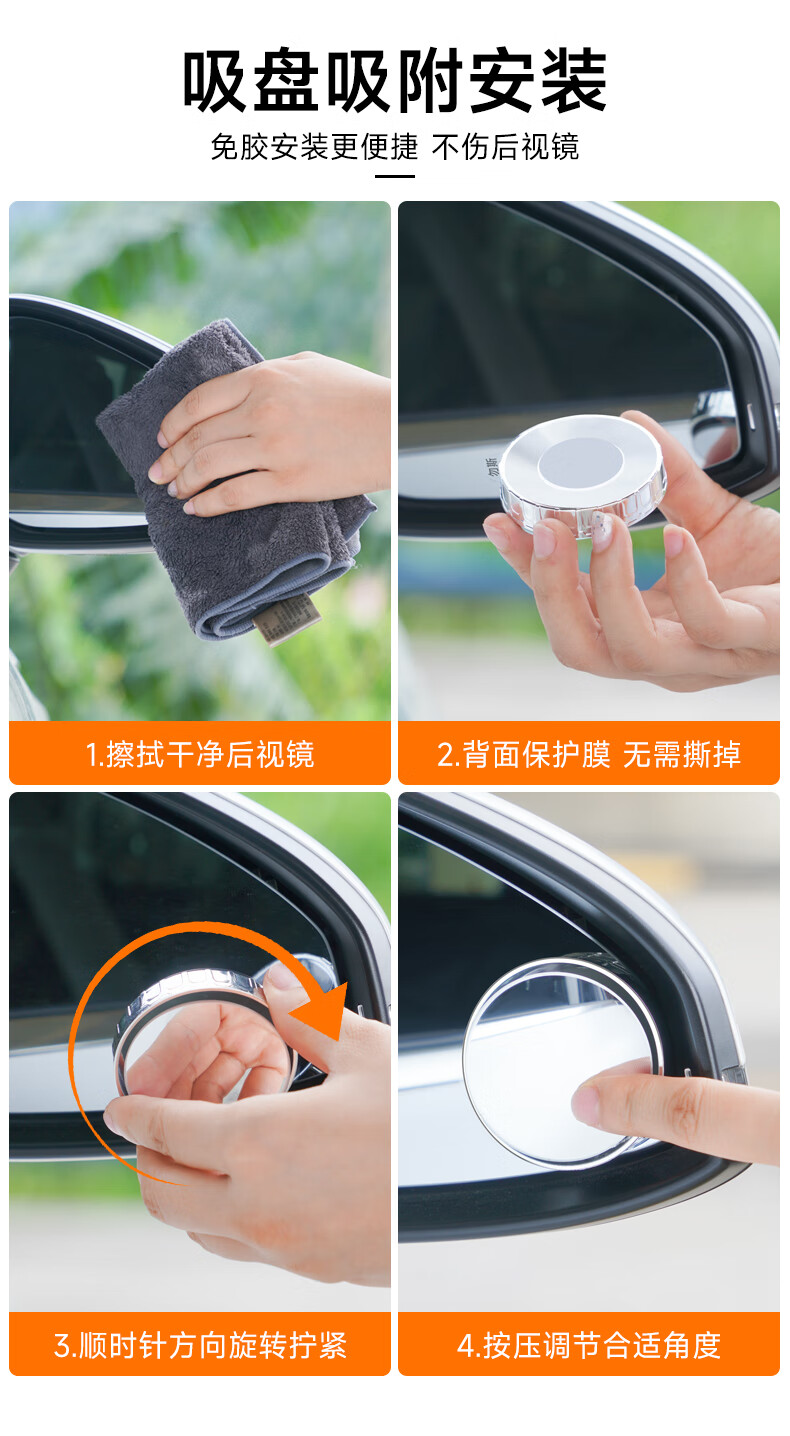 吸盘吸附安装

免胶安装更便捷 不伤后视镜

1.擦拭干净后视镜

2.背面保护膜 无需撕掉

3.顺时针方向旋转拧紧

4.按压调节合适角度