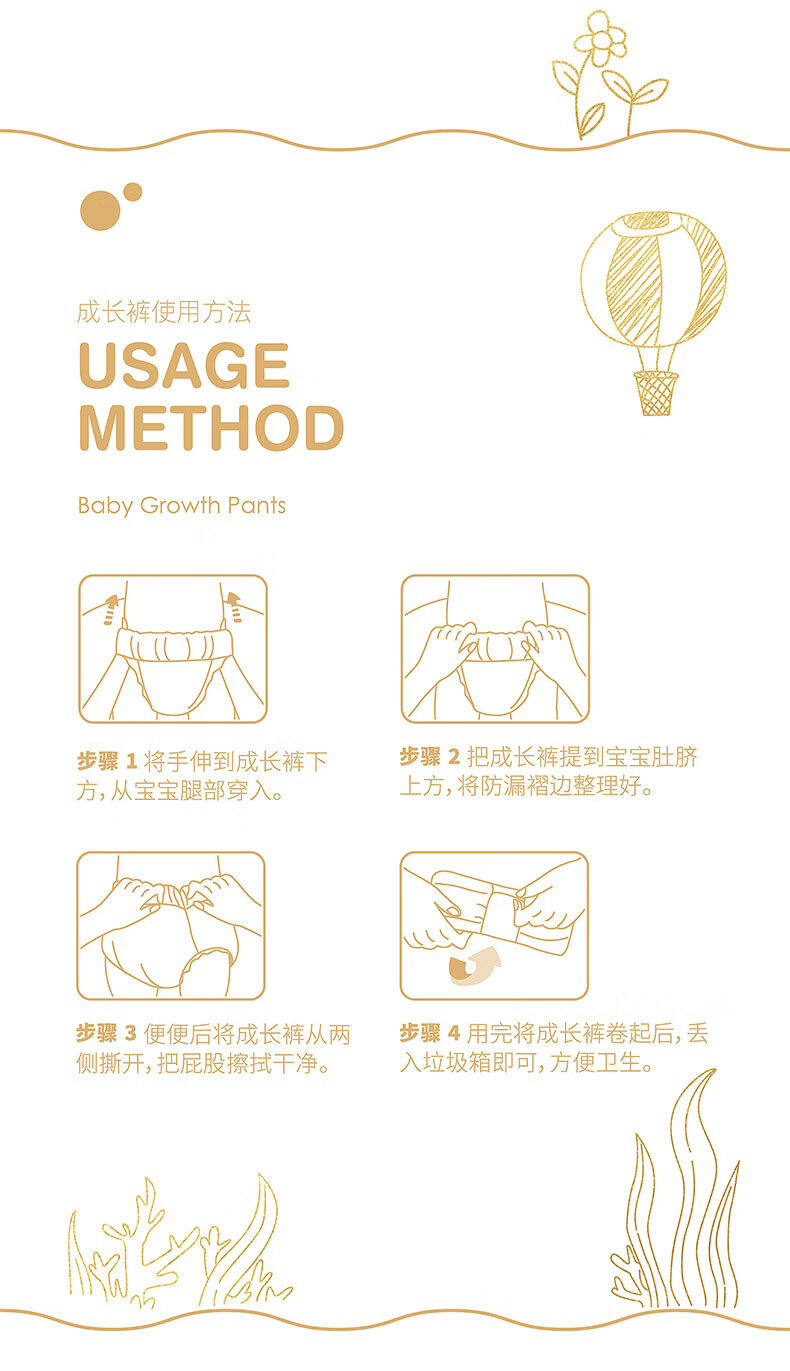 成长裤使用方法

USAGE METHOD

Baby Growth Pants

步骤 1 将手伸到成长裤下方，从宝宝腿部穿入。

步骤 2 把成长裤提到宝宝肚脐上方，将防漏褶边整理好。

步骤 3 便便后将成长裤从两侧撕开，把屁股擦拭干净。

步骤 4 用完将成长裤卷起后，丢入垃圾箱即可，方便卫生。