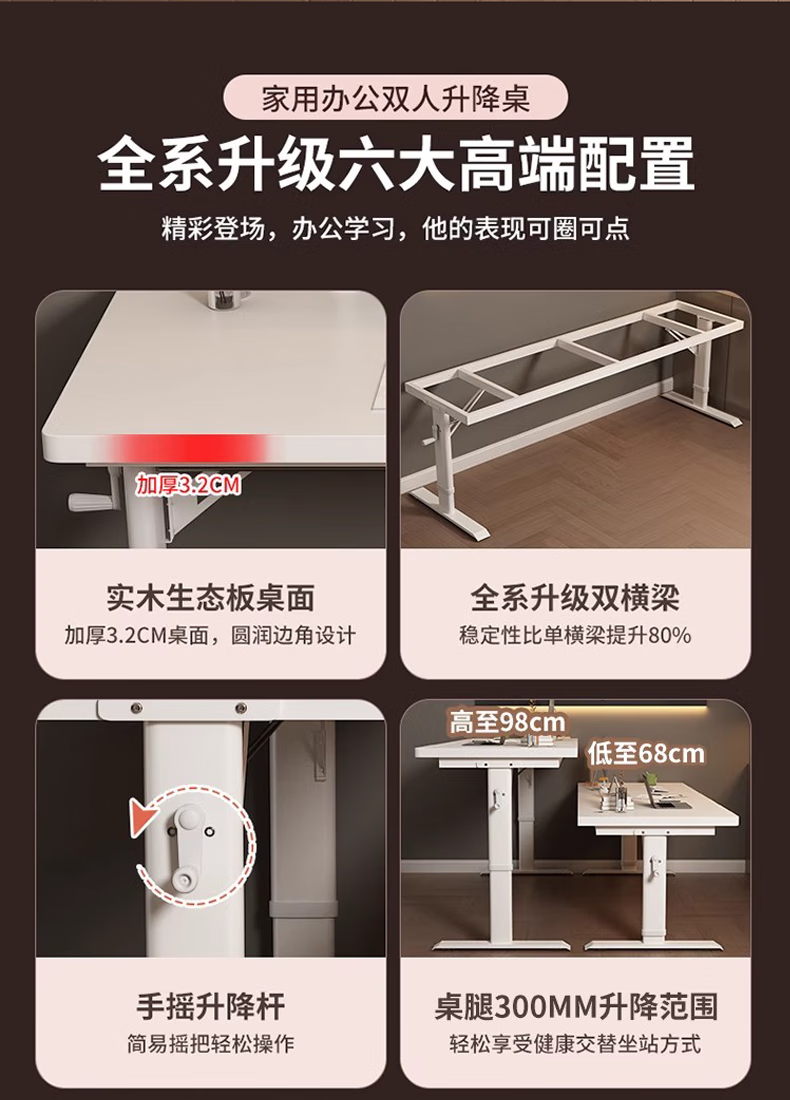 家用办公双人升降桌

全系升级六大高端配置

精彩登场，办公学习，他的表现可圈可点

加厚3.2CM

实木生态板桌面

加厚3.2CM桌面，圆润边角设计

全系升级双横梁

稳定性比单横梁提升80%

手摇升降杆

简易摇把轻松操作

高至98cm

低至68cm

桌腿300MM升降范围

轻松享受健康交替坐站方式