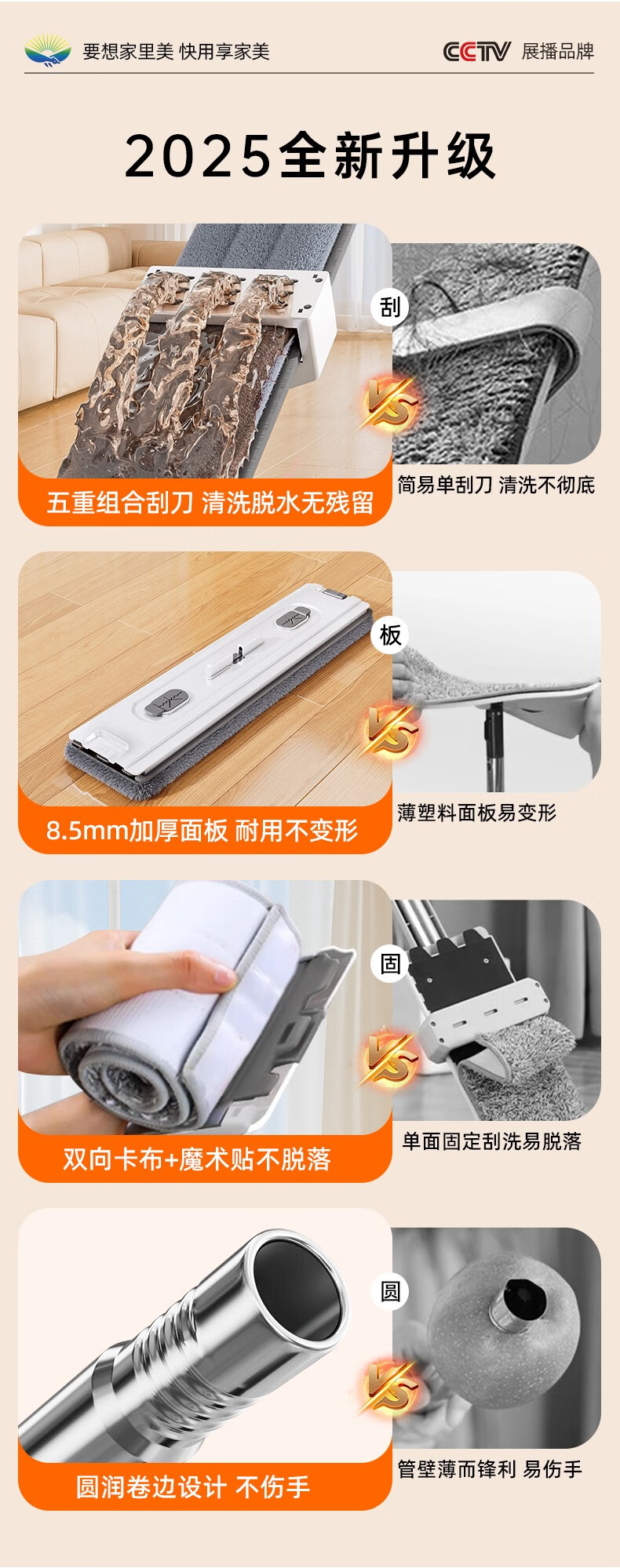 要想家里美 快用享家美

CCTV 展播品牌

2025全新升级

刮

VS

五重组合刮刀 清洗脱水无残留

简易单刮刀 清洗不彻底

板

VS

8.5mm加厚面板 耐用不变形

薄塑料面板易变形

固

VS

双向卡布+魔术贴不脱落

单面固定刮洗易脱落

圆

VS

圆润卷边设计 不伤手

管壁薄而锋利 易伤手