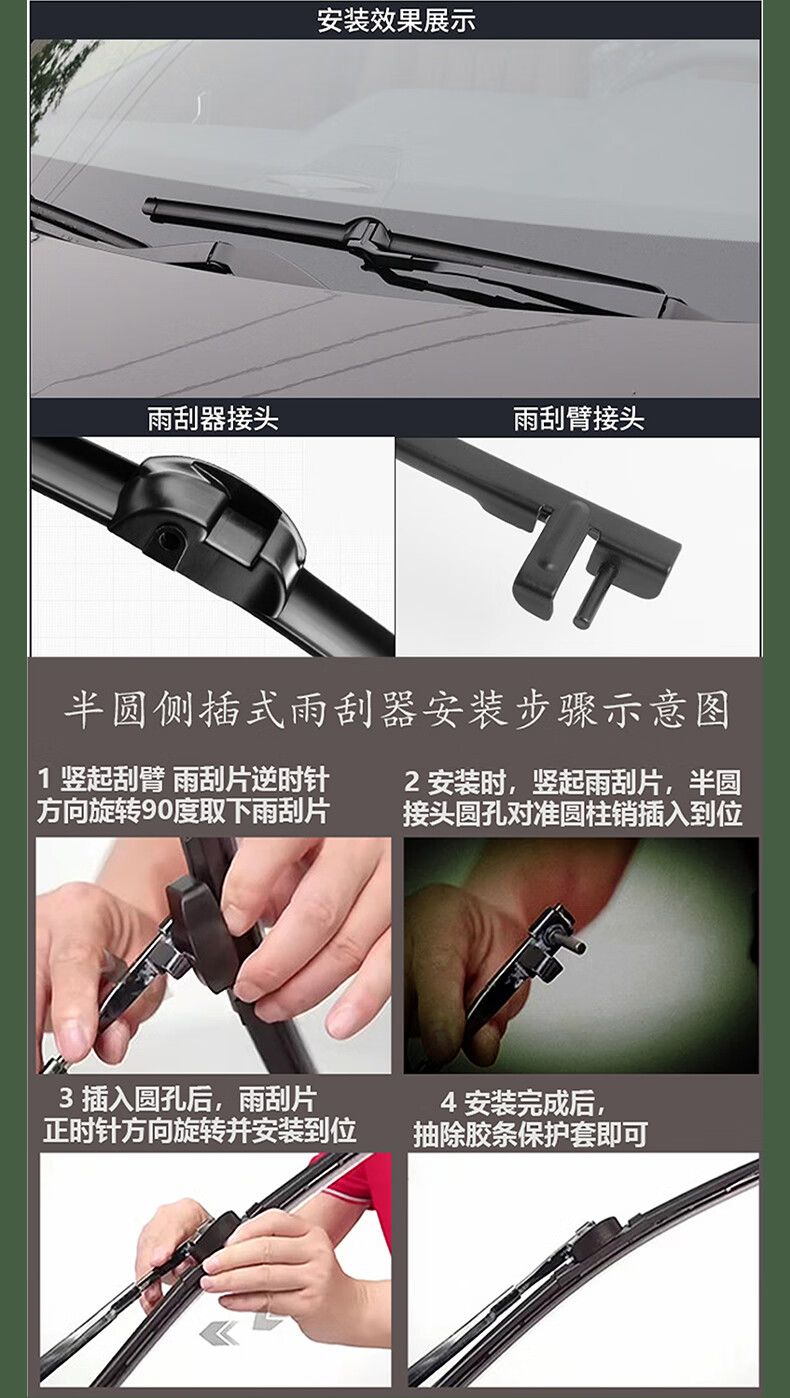 安装效果展示

雨刮器接头

雨刮臂接头

半圆侧插式雨刮器安装步骤示意图

1 竖起刮臂 雨刮片逆时针方向旋转90度取下雨刮片

2 安装时，竖起雨刮片，半圆接头圆孔对准圆柱销插入到位

3 插入圆孔后，雨刮片正时针方向旋转并安装到位

4 安装完成后，抽除胶条保护套即可