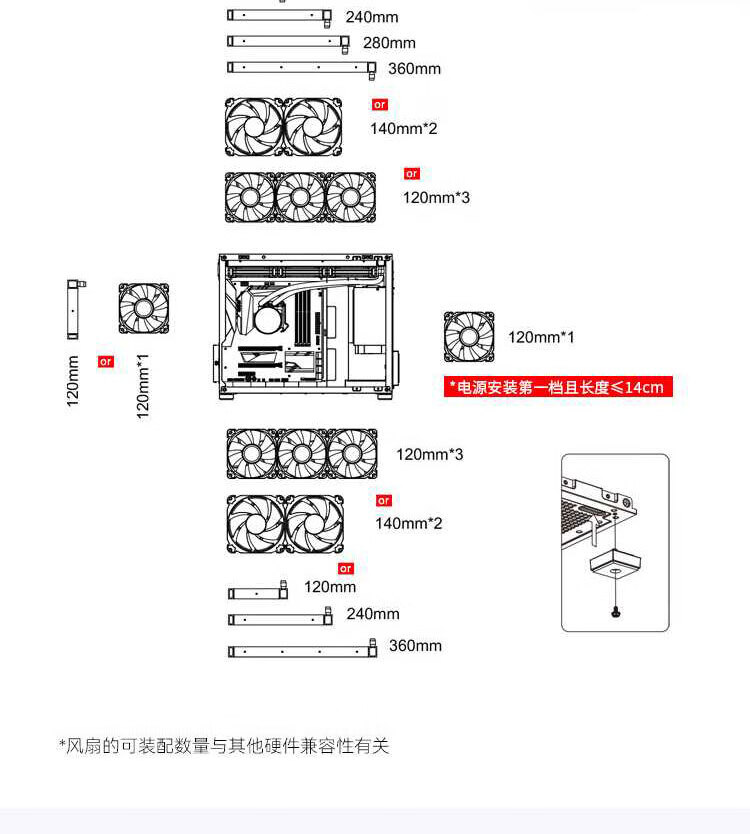 240mm
280mm
360mm
or
140mm*2
or
120mm*3

120mm
or
120mm*1

120mm*1
*电源安装第一档且长度≤14cm

120mm*3
or
140mm*2
or
120mm
240mm
360mm

*风扇的可装配数量与其他硬件兼容性有关