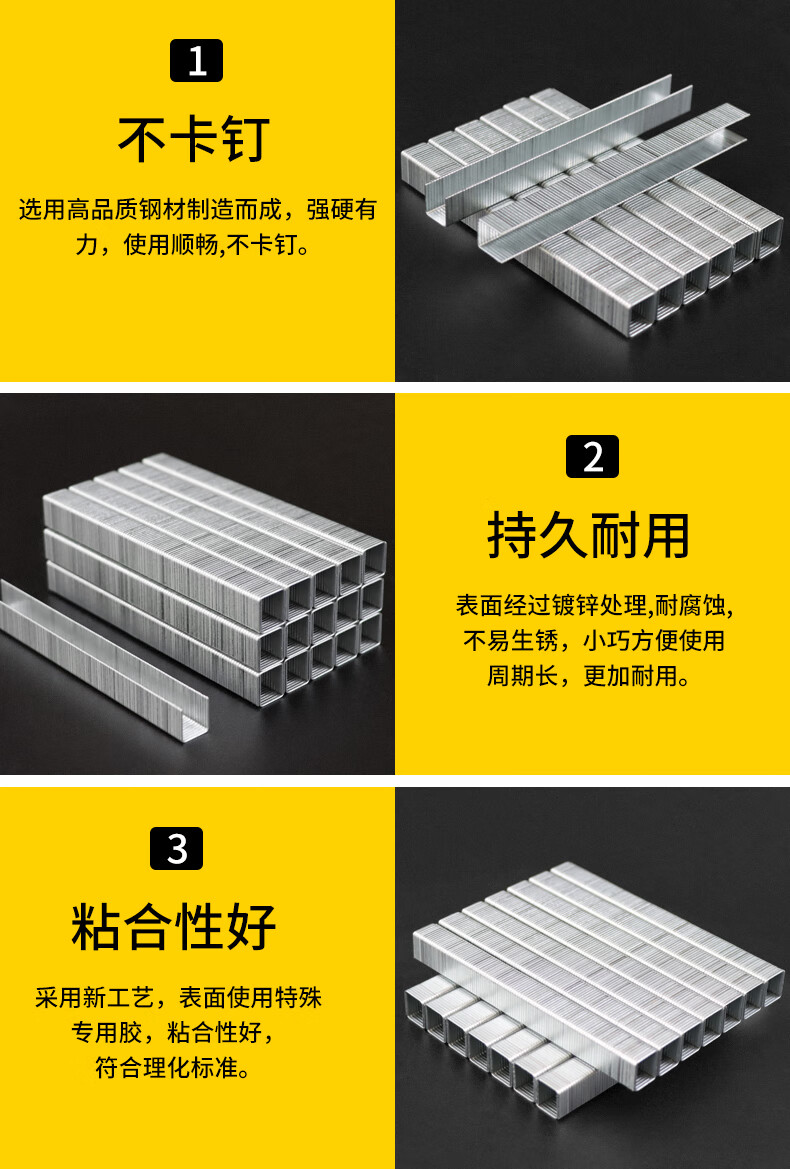 1

不卡钉

选用高品质钢材制造而成，强硬有力，使用顺畅,不卡钉。

2

持久耐用

表面经过镀锌处理,耐腐蚀,不易生锈，小巧方便使用周期长，更加耐用。

3

粘合性好

采用新工艺，表面使用特殊专用胶，粘合性好，符合理化标准。