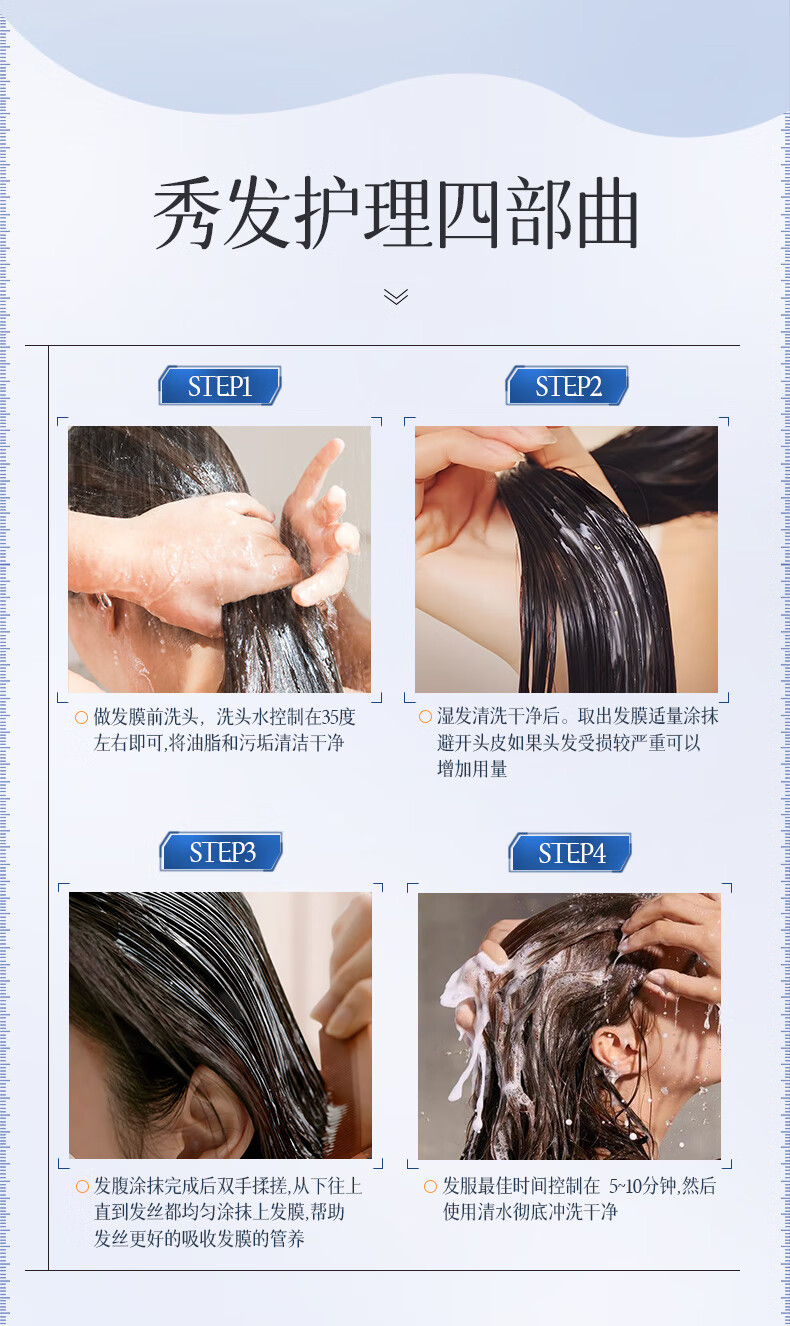 秀发护理四部曲

STEP1

做发膜前洗头，洗头水控制在35度左右即可,将油脂和污垢清洁干净

STEP2

湿发清洗干净后。取出发膜适量涂抹避开头皮如果头发受损较严重可以增加用量

STEP3

发腹涂抹完成后双手揉搓,从下往上直到发丝都均匀涂抹上发膜,帮助发丝更好的吸收发膜的管养

STEP4

发服最佳时间控制在 5~10分钟,然后使用清水彻底冲洗干净