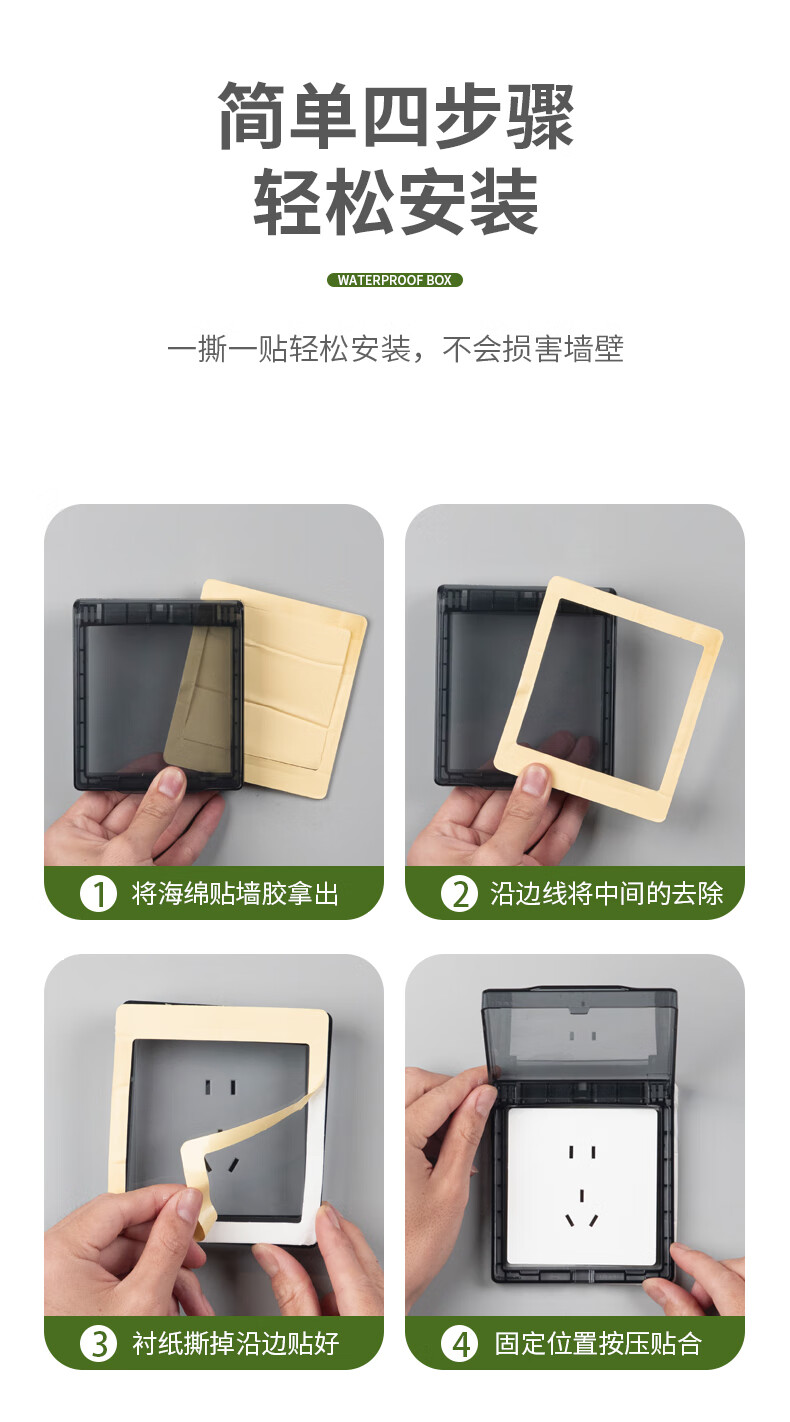 简单四步骤
轻松安装

WATERPROOF BOX

一撕一贴轻松安装，不会损害墙壁

1 将海绵贴墙胶拿出

2 沿边线将中间的去除

3 衬纸撕掉沿边贴好

4 固定位置按压贴合