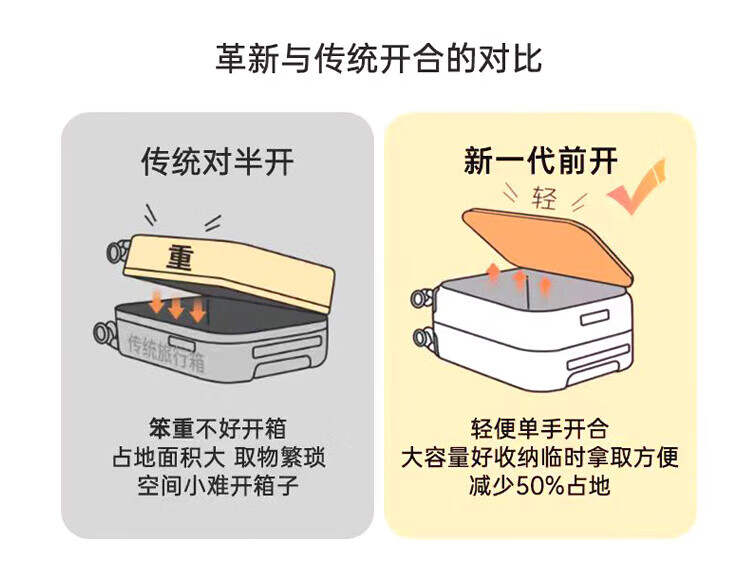 革新与传统开合的对比

传统对半开

重

传统旅行箱

笨重不好开箱
占地面积大 取物繁琐
空间小难开箱子

新一代前开

轻

轻便单手开合
大容量好收纳临时拿取方便
减少50%占地