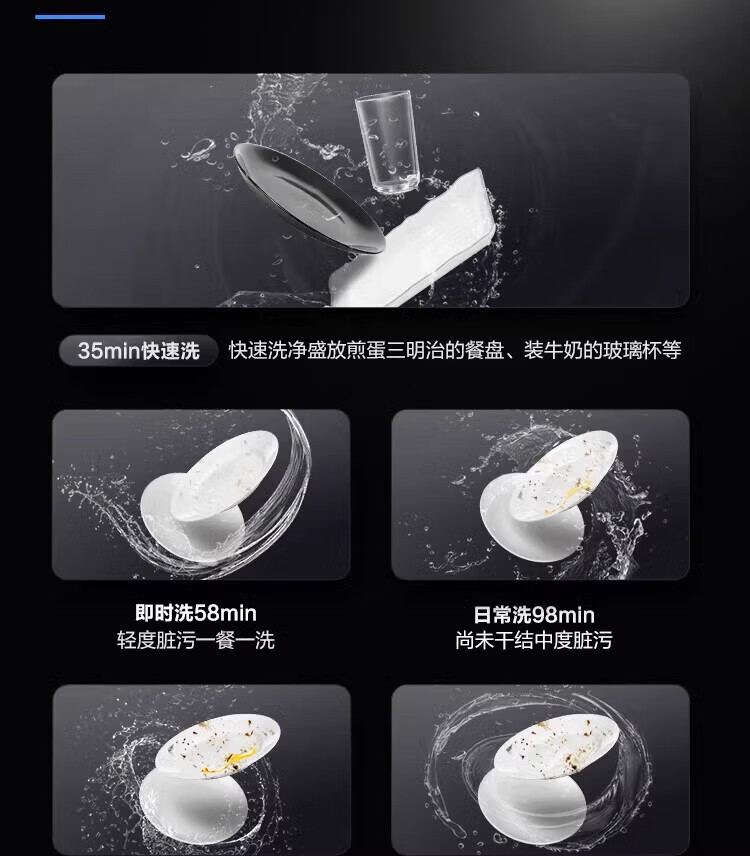 35min快速洗 快速洗净盛放煎蛋三明治的餐盘、装牛奶的玻璃杯等

即时洗58min
轻度脏污一餐一洗

日常洗98min
尚未干结中度脏污